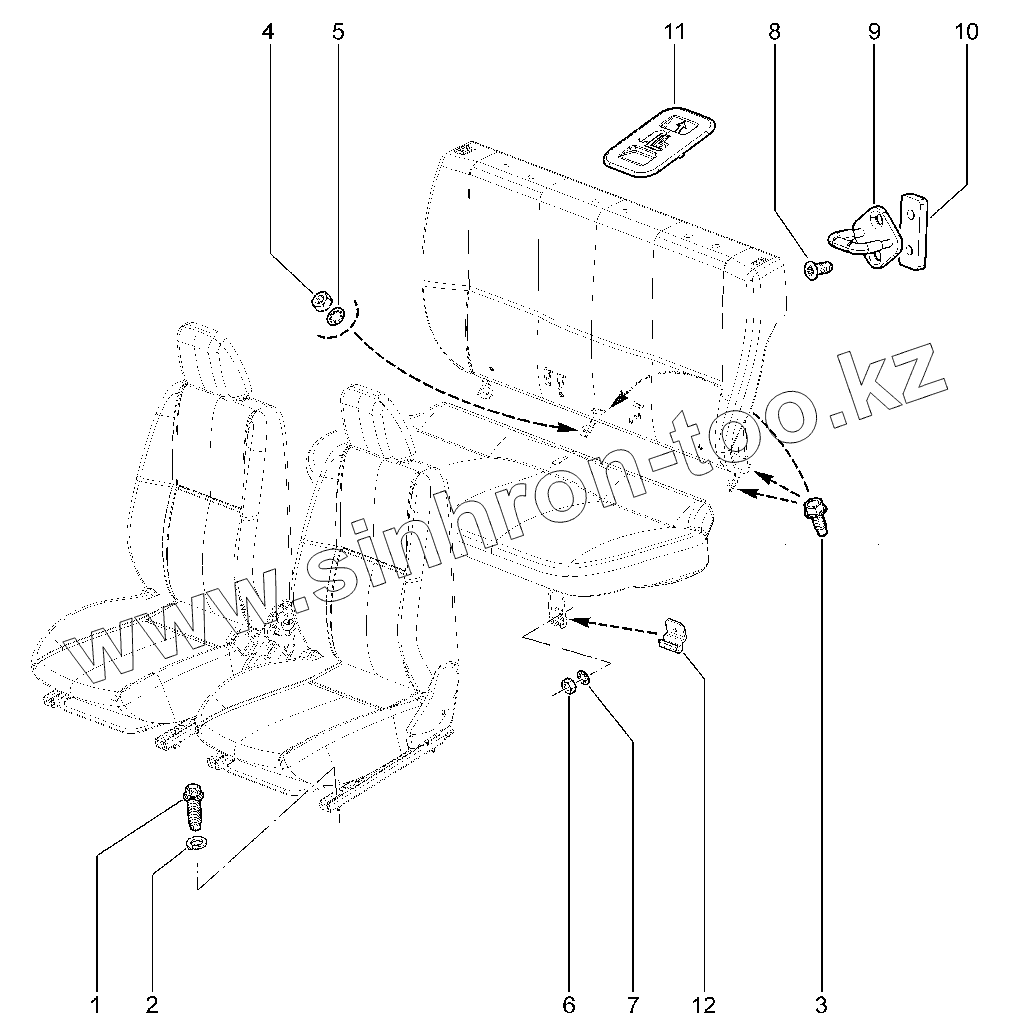 4
5
11
8
9
10
www.sinhron-too.kz
1
2
6
7
12
3