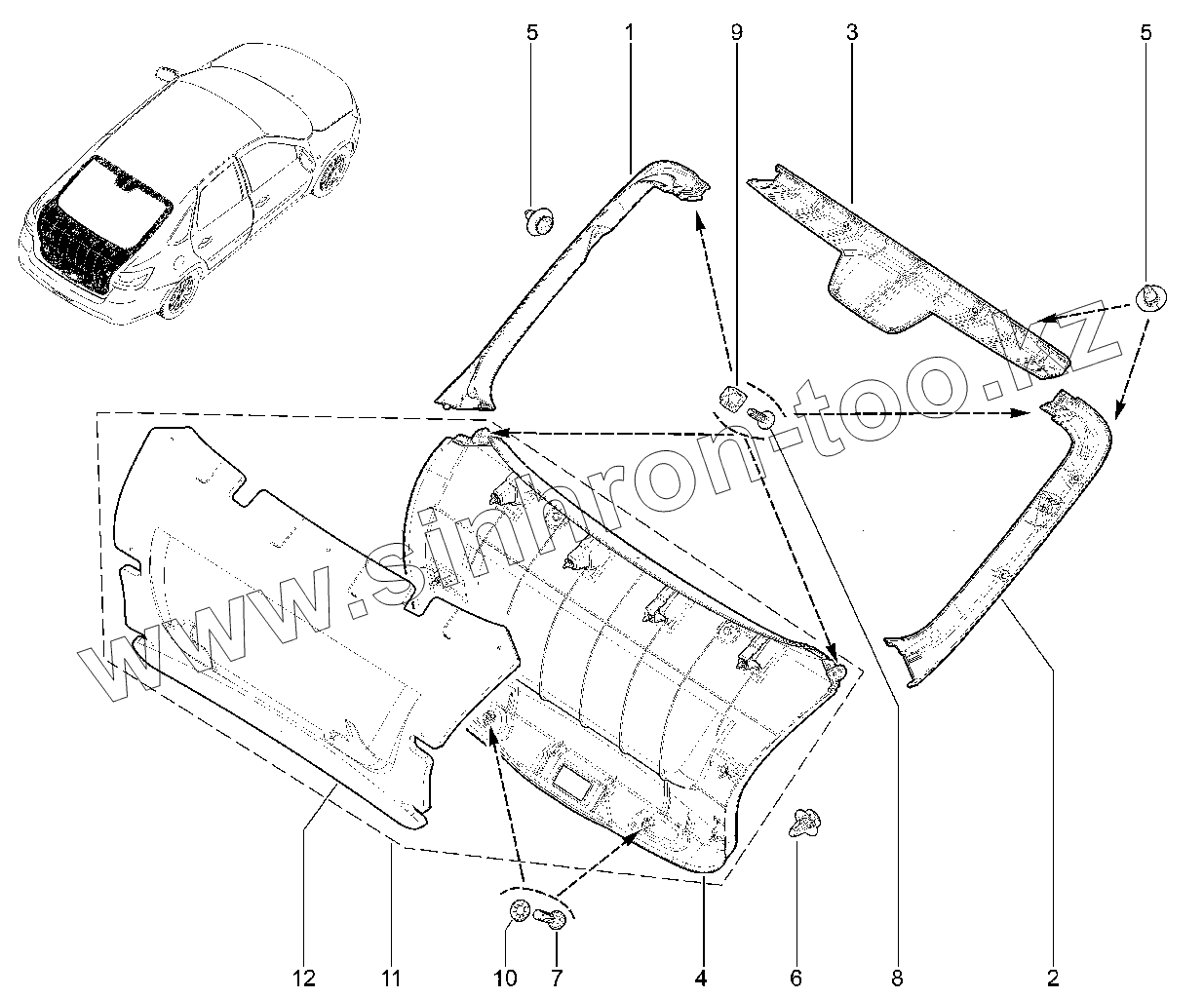 5
1
9
3
5
www.sinhron-too.kz
12
11
10
7
4
6
8
2