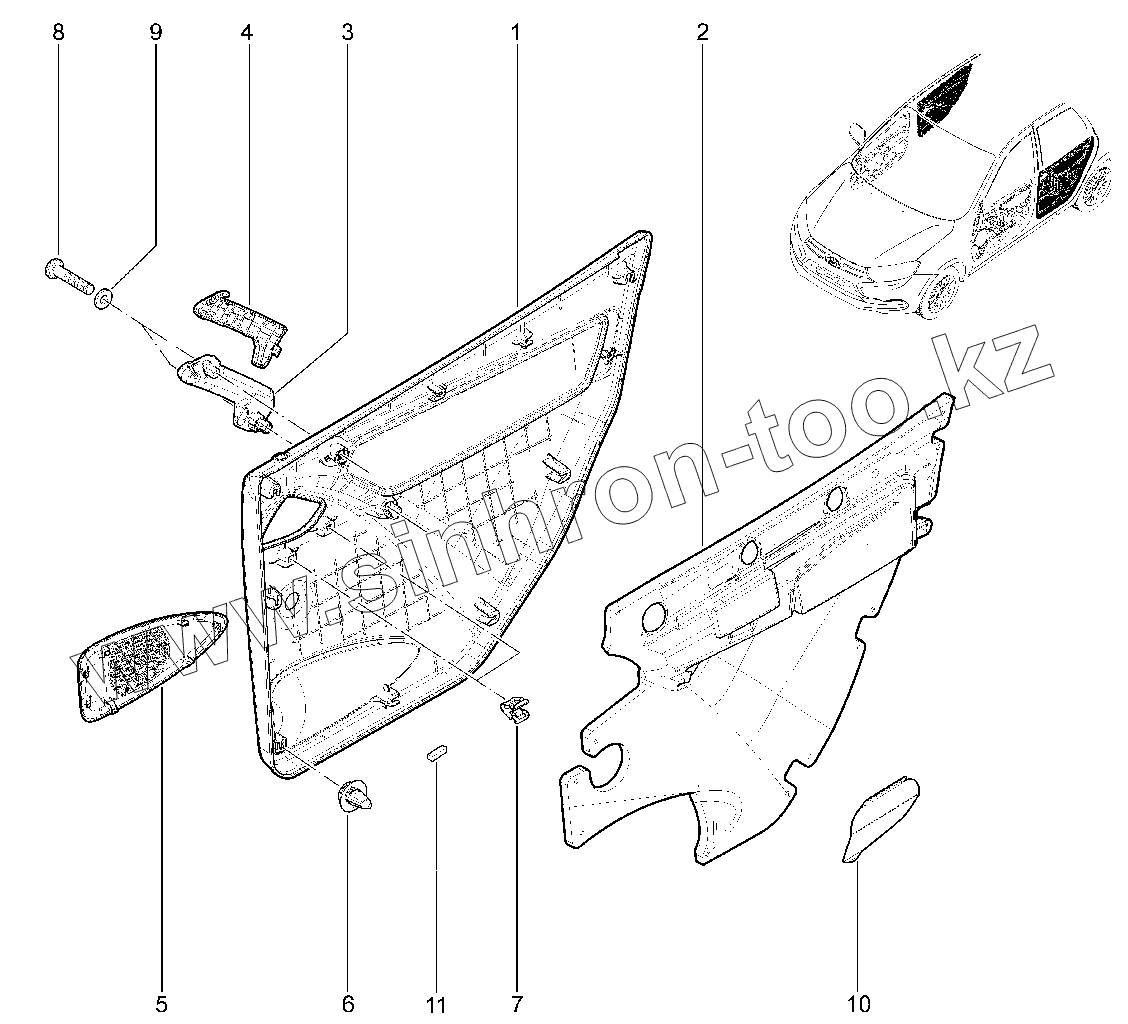 8 9 4 3 1 2

www.sinhron-too.kz

5 6 11 7 10