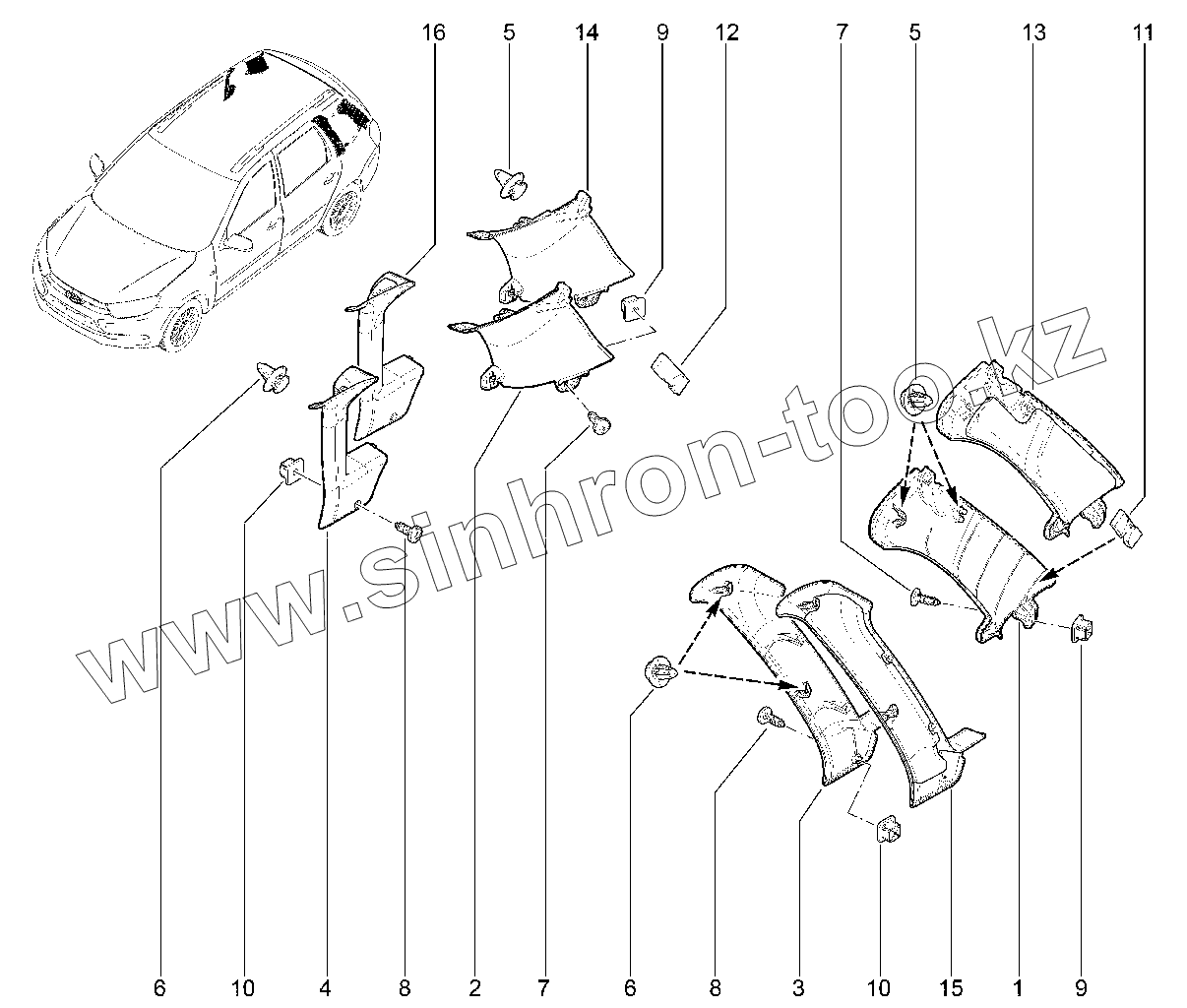 16 5 14 9 12 7 5 13 11

www.sinhron-too.kz

6 10 4 8 2 7 6 8 3 10 15 1 9