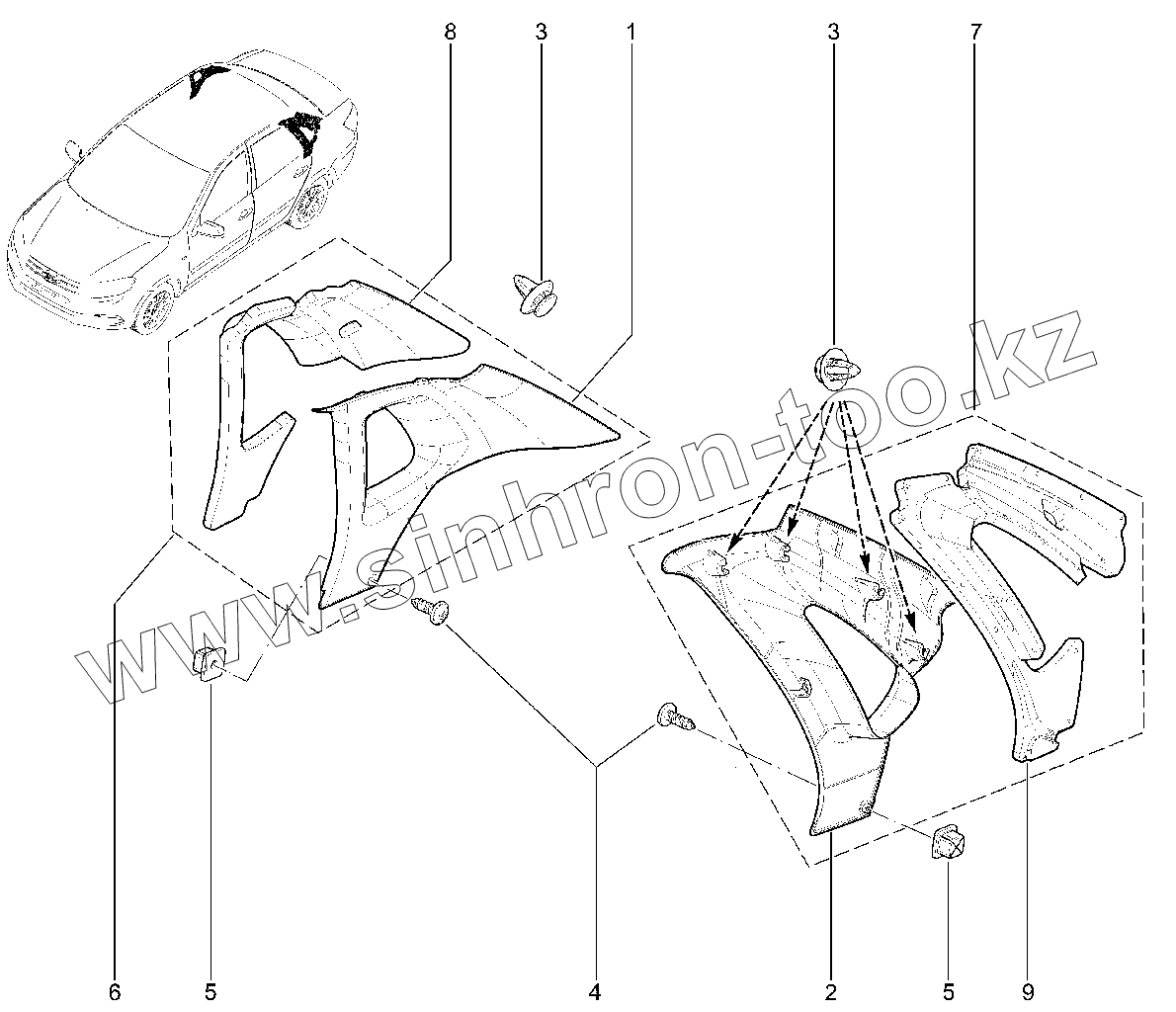 8
3
1
3
7
www.sinhron-too.kz
6
5
4
2
5
9