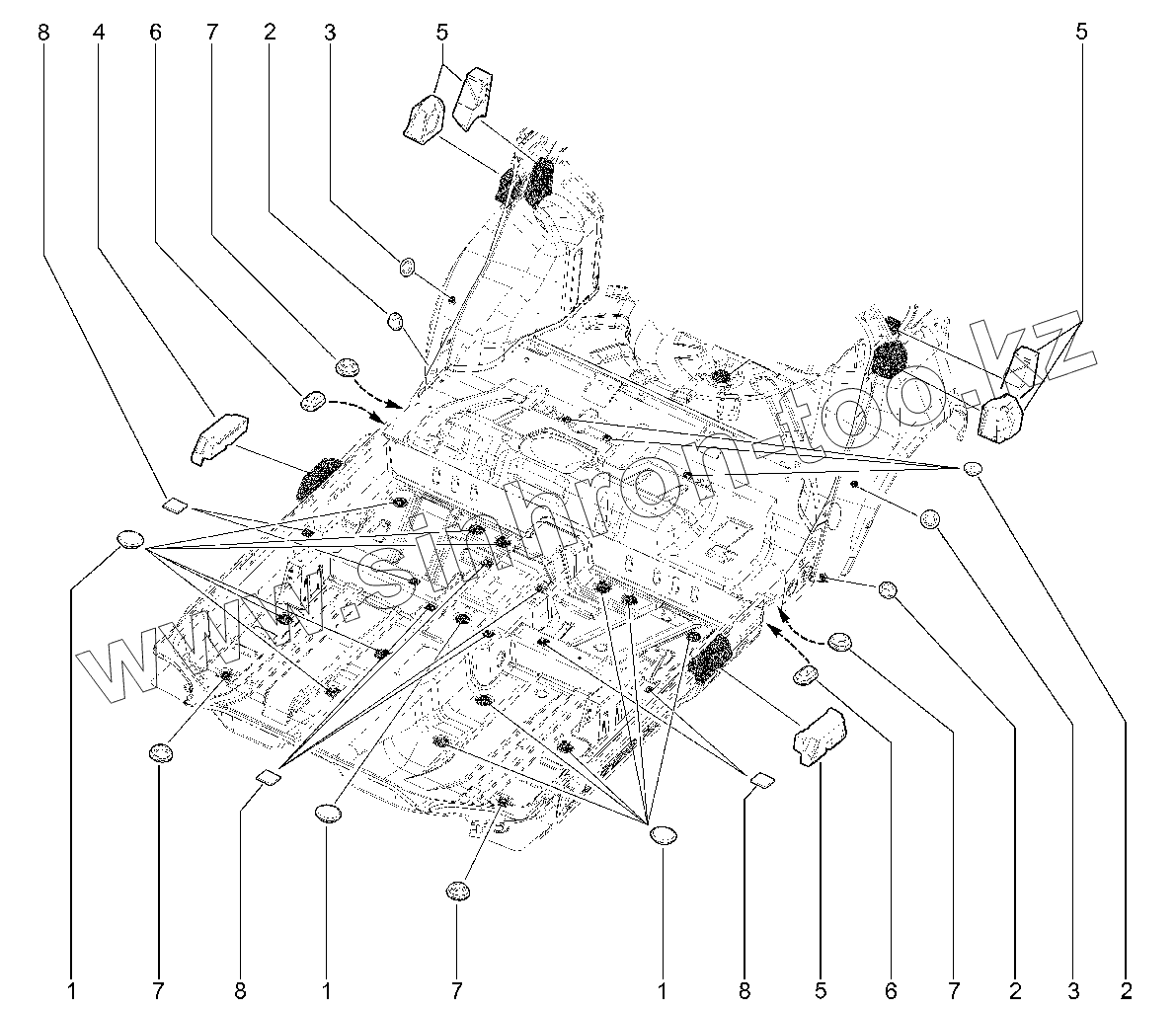 8 4 6 7 2 3 5

5

www.sinhron-too.kz

1 7 8 1 7 1 8 5 6 7 2 3 2