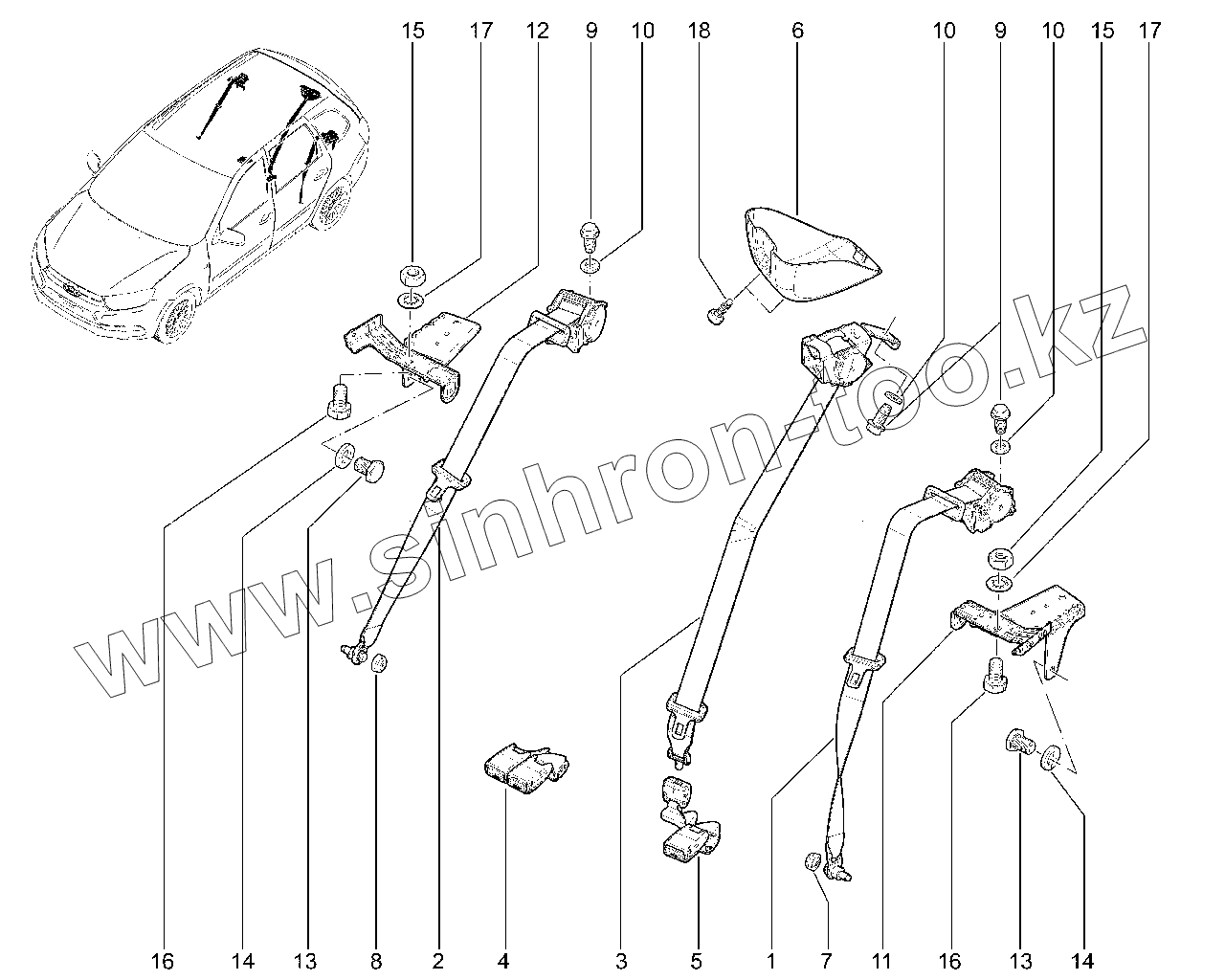 15 17 12 9 10 18 6 10 9 10 15 17

www.sinhron-too.kz

16 14 13 8 2 4 3 5 1 7 11 16 13 14