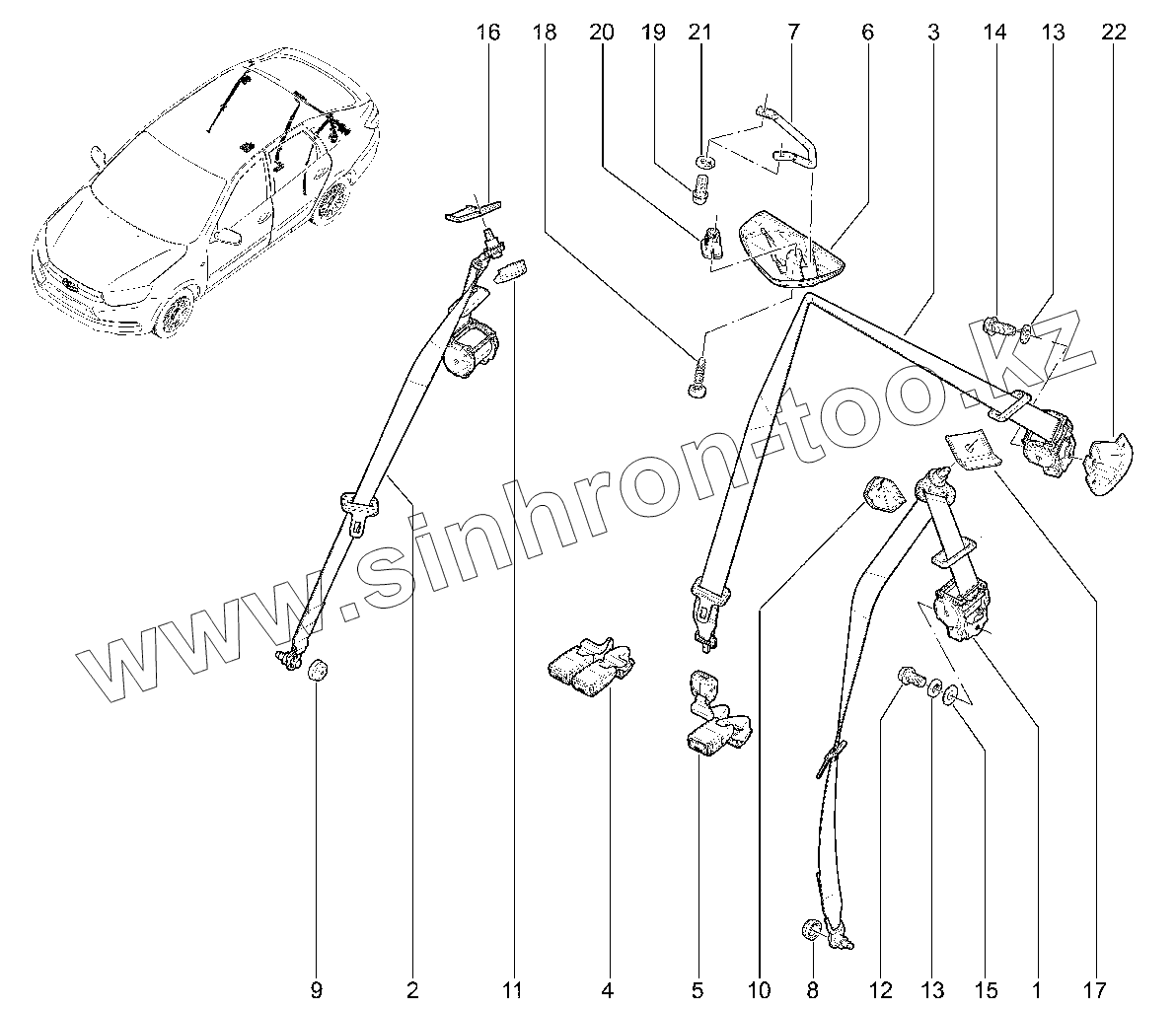 16 18 20 19 21 7 6 3 14 13 22

www.sinhron-too.kz

9 2 11 4 5 10 8 12 13 15 1 17