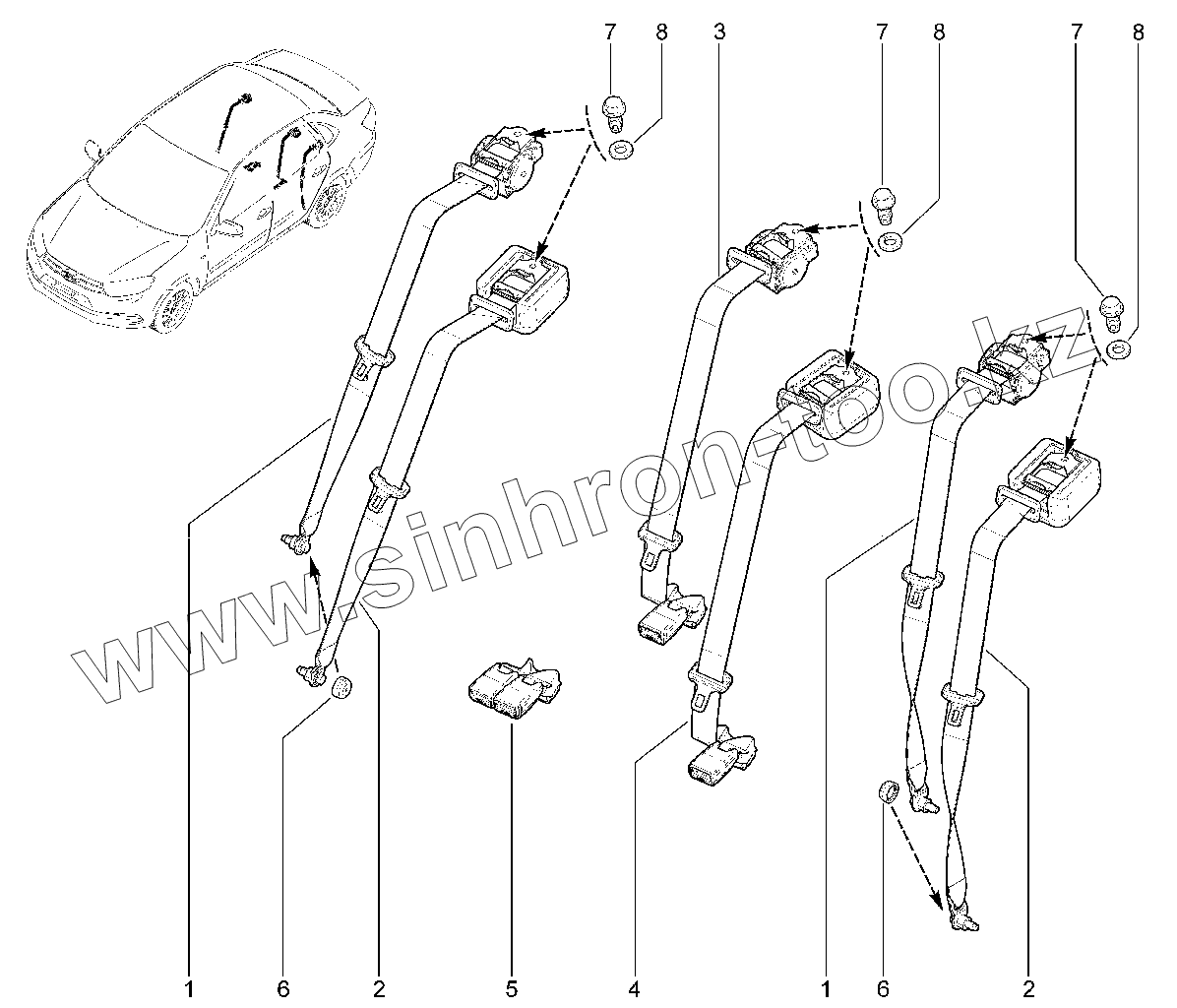 7 8 3 7 8 7 8

www.sinhron-too.kz

1 6 2 5 4 1 6 2