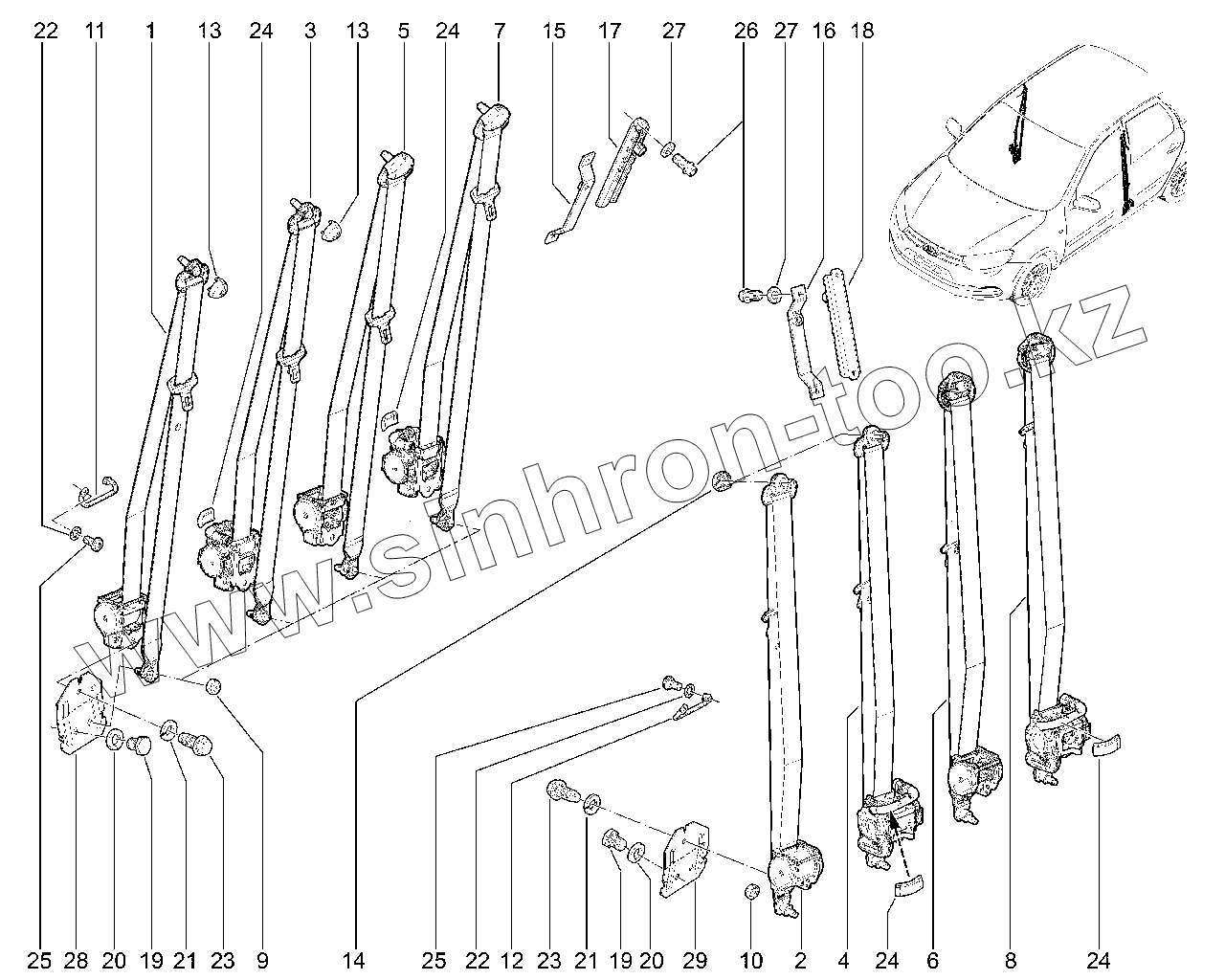 22 11 1 13 24 3 13 5 24 7 15 17 27 26 27 16 18

www.sinhron-too.kz

25 28 20 19 21 23 9 14 25 22 12 23 21 19 20 29 10 2 4 24 6 8 24