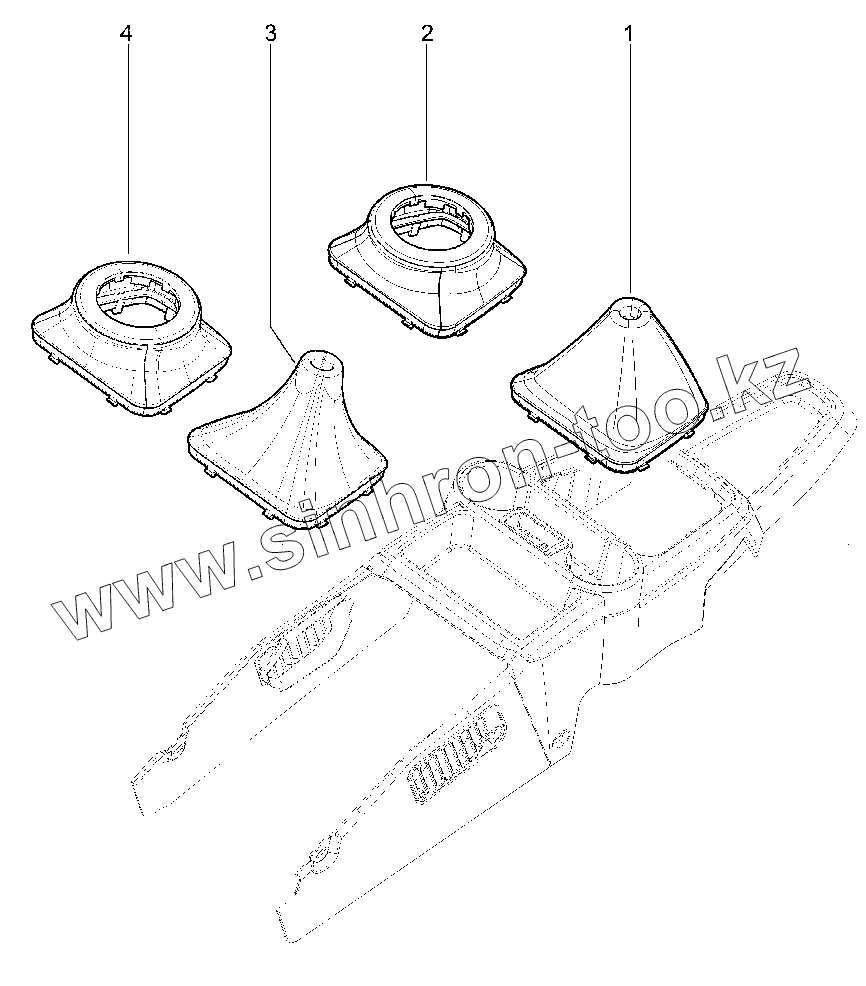 4
3
2
1
www.sinhron-too.kz