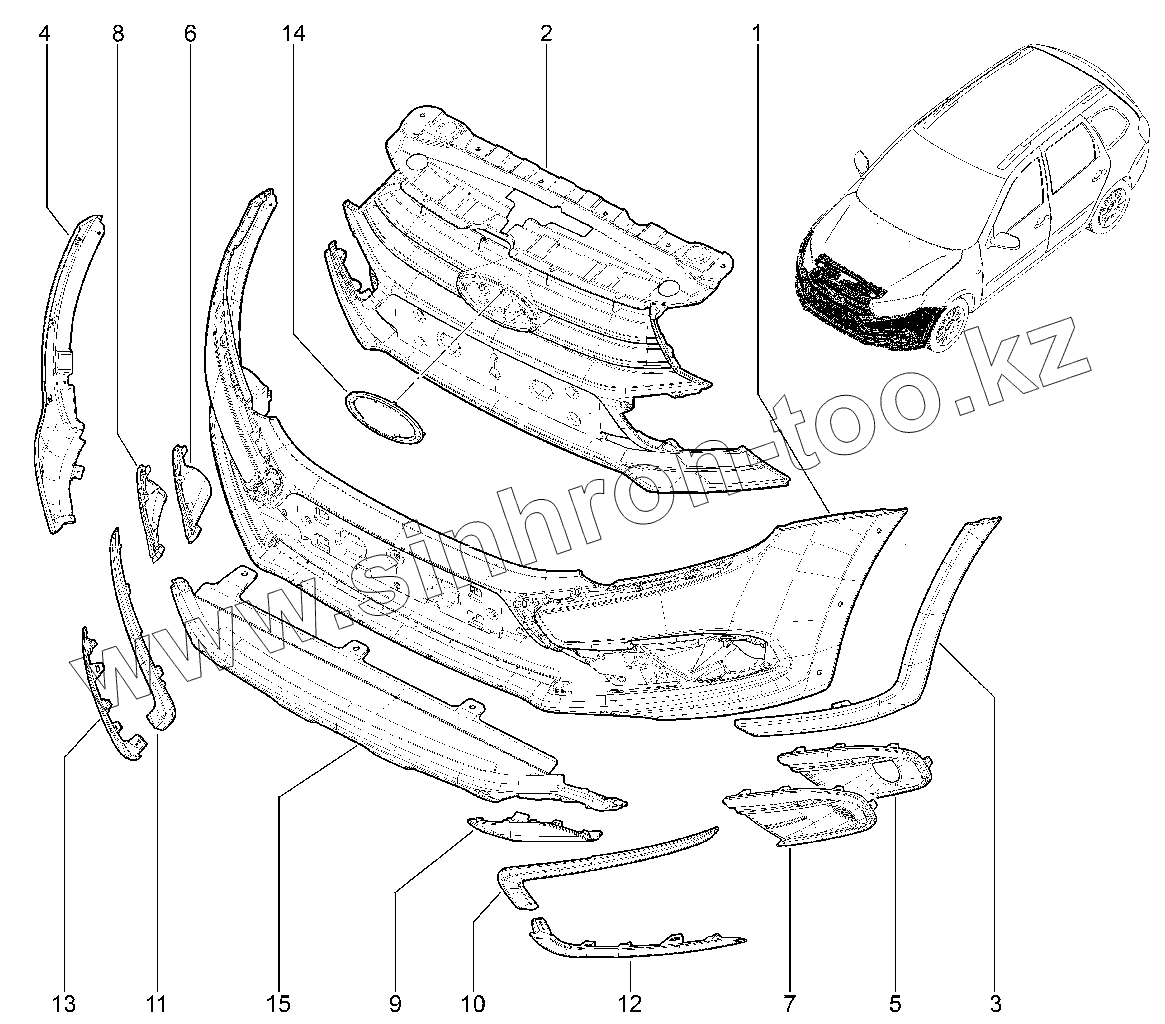 4 8 6 14 2 1

www.sinhron-too.kz

13 11 15 9 10 12 7 5 3