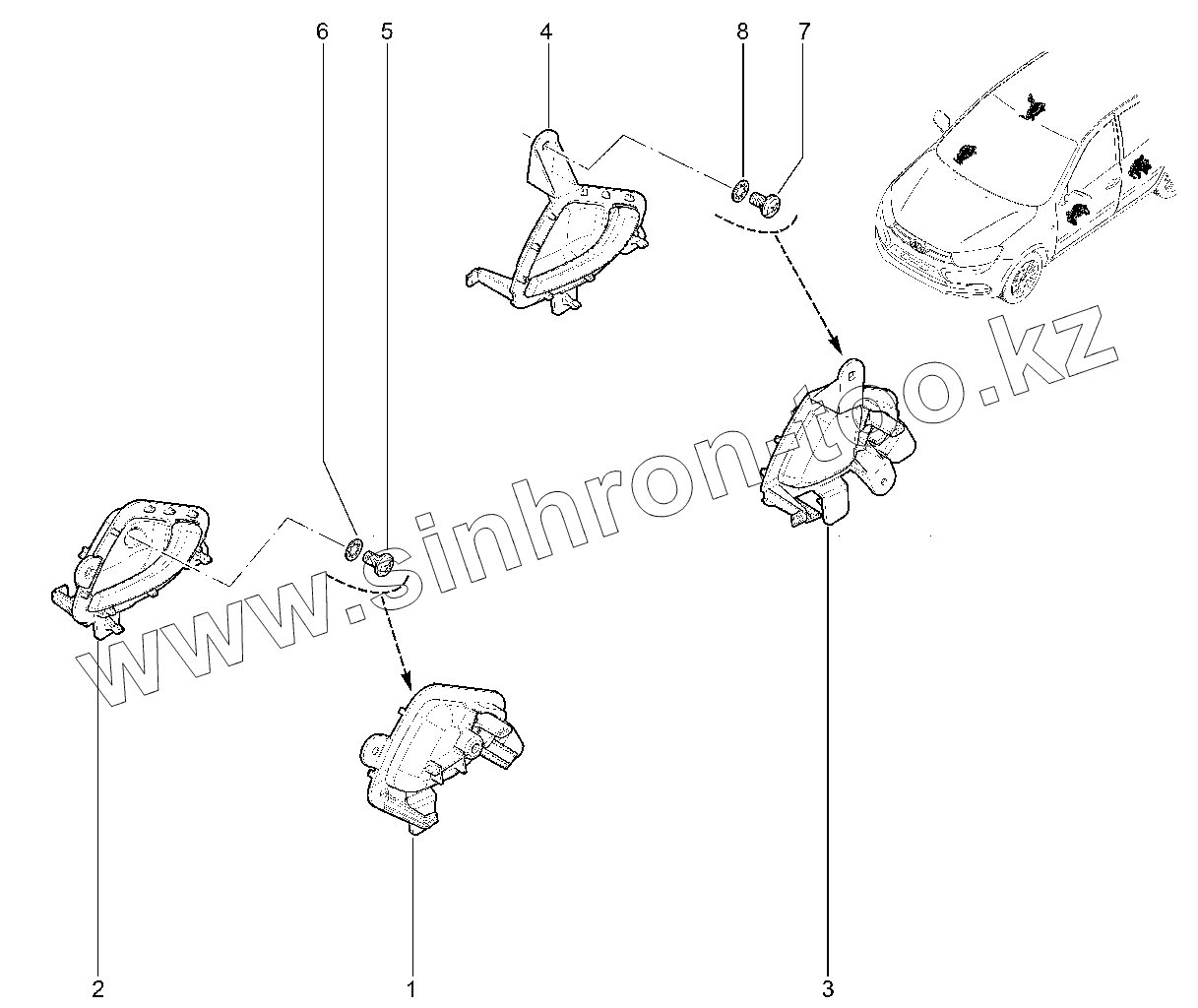 6
5
4
8
7
www.sinhron-too.kz
2
1
3