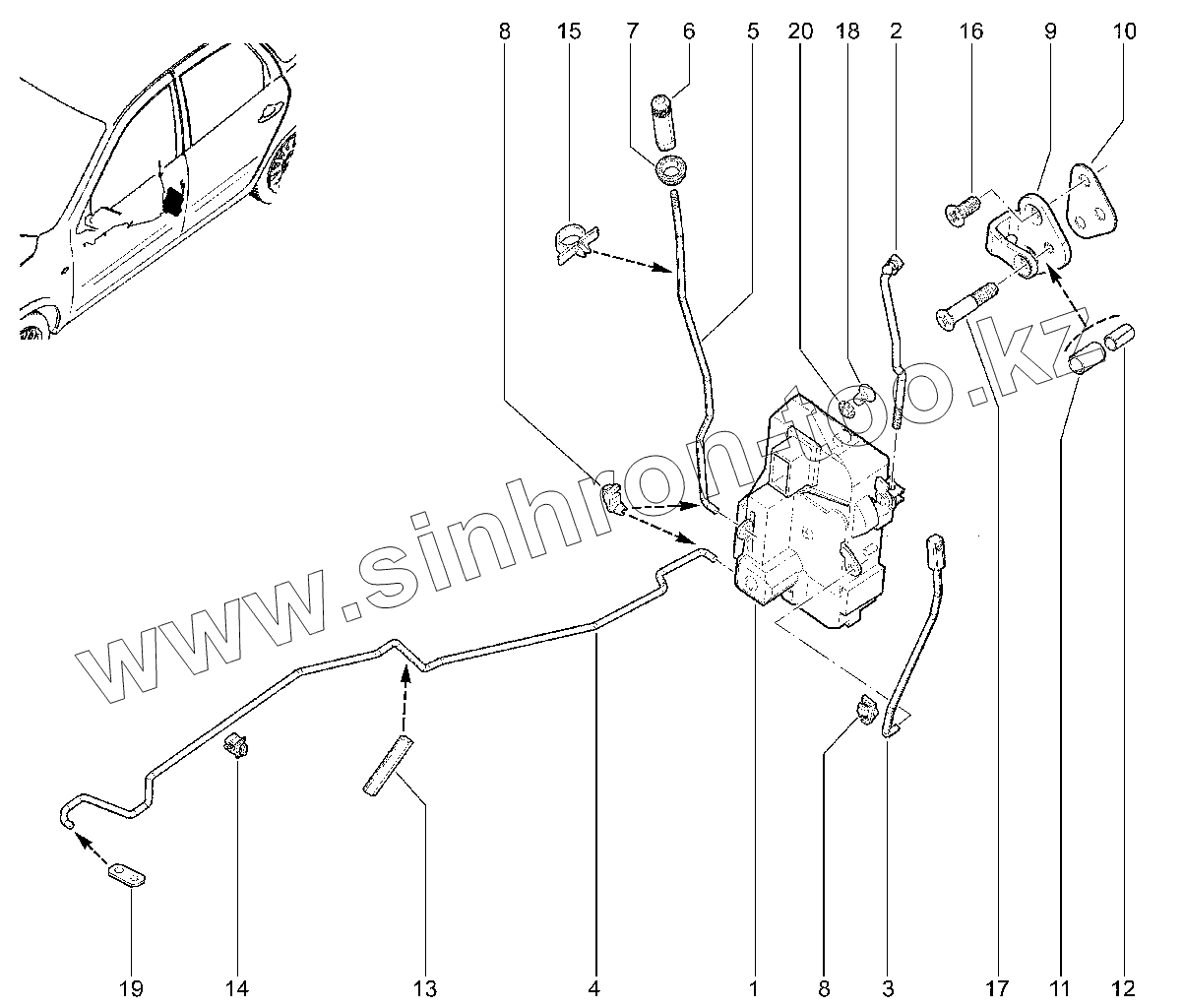 8 15 7 6 5 20 18 2 16 9 10

www.sinhron-too.kz

19 14 13 4 1 8 3 17 11 12