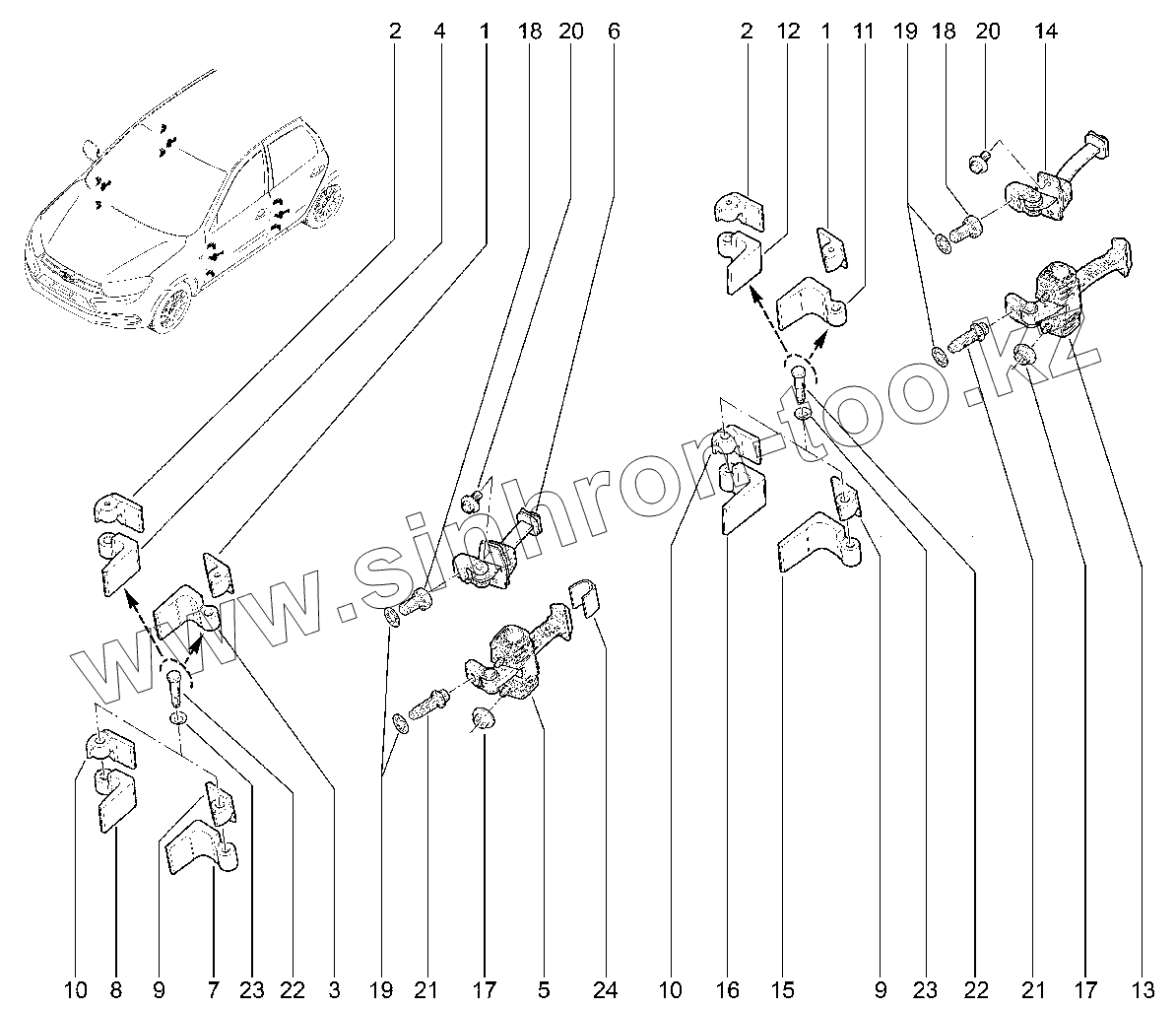 2 4 1 18 20 6 2 12 1 11 19 18 20 14

www.sinhron-too.kz

10 8 9 7 23 22 3 19 21 17 5 24 10 16 15 9 23 22 21 17 13