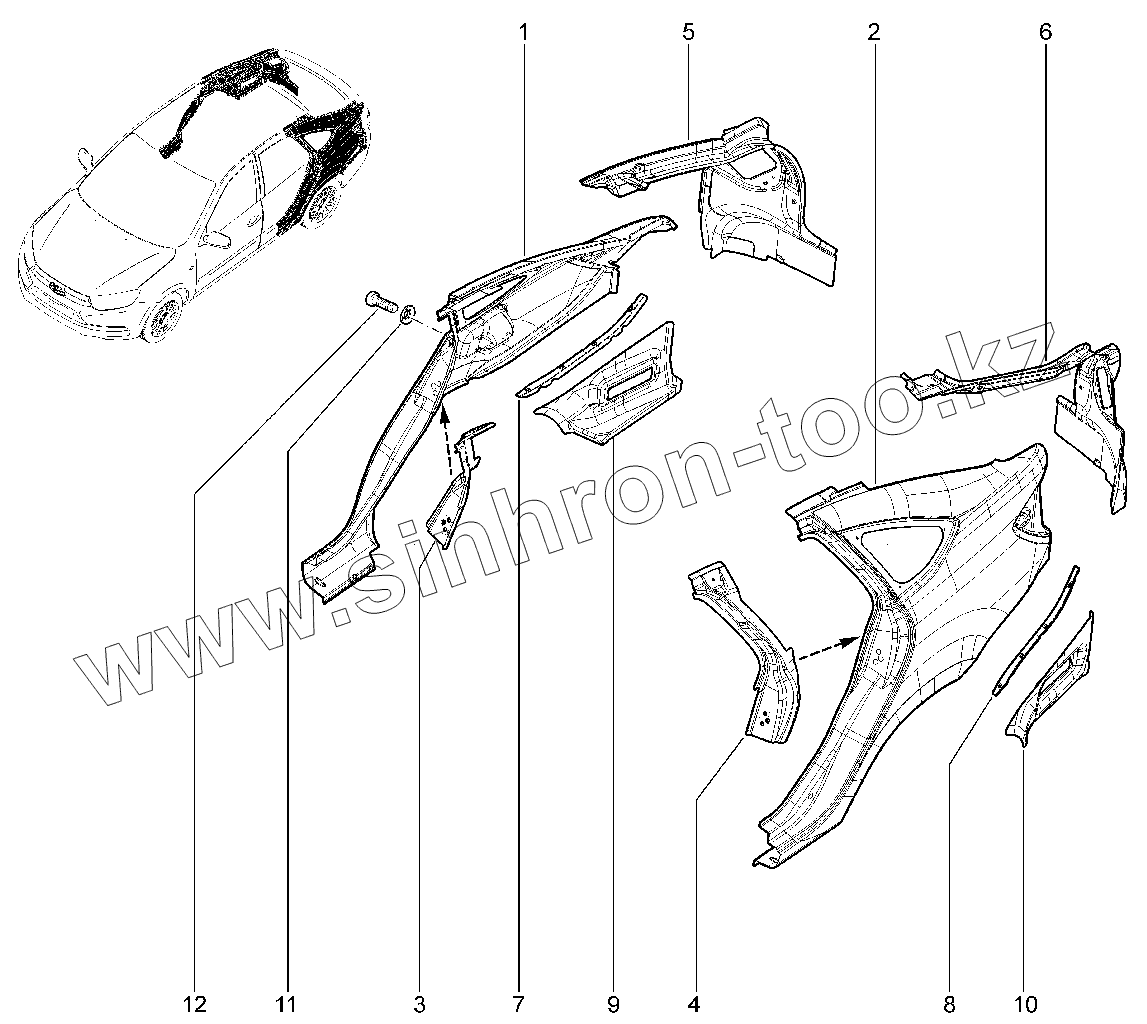 1
5
2
6
www.sinhron-too.kz
12
11
3
7
9
4
8
10