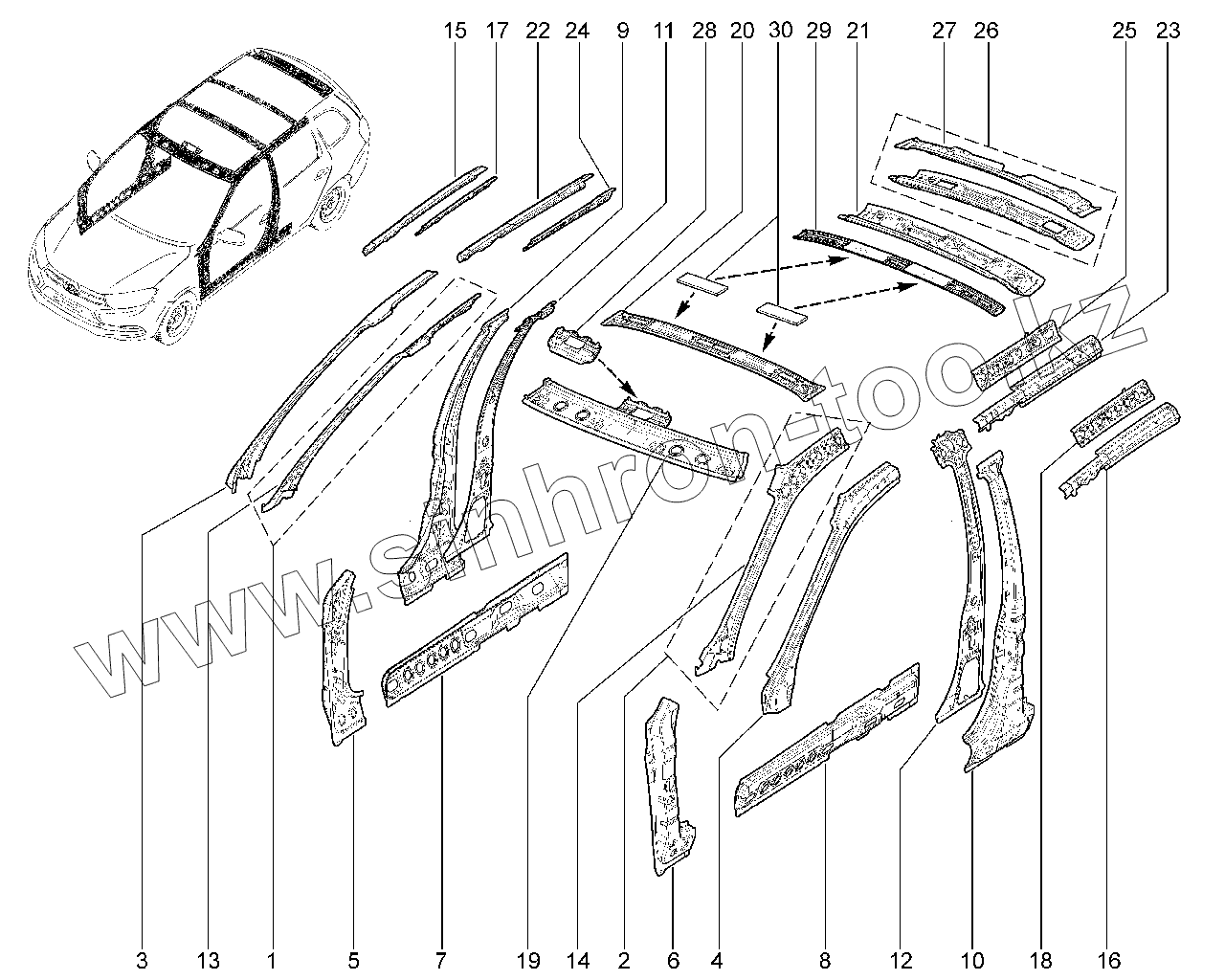 15 17 22 24 9 11 28 20 30 29 21 27 26 25 23

www.sinhron-too.kz

3 13 1 5 7 19 14 2 6 4 8 12 10 18 16