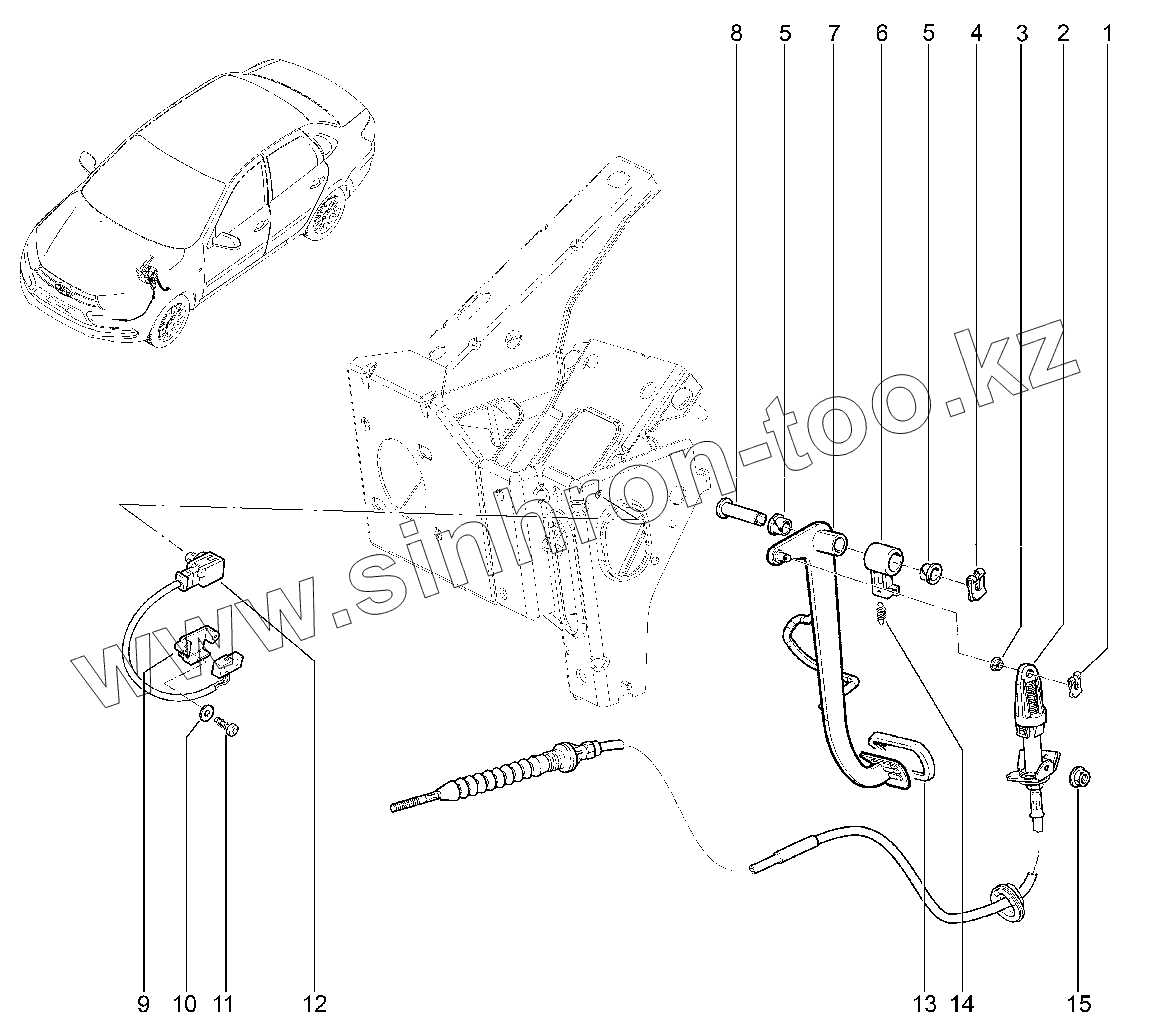 8 5 7 6 5 4 3 2 1

www.sinhron-too.kz

9 10 11 12 13 14 15