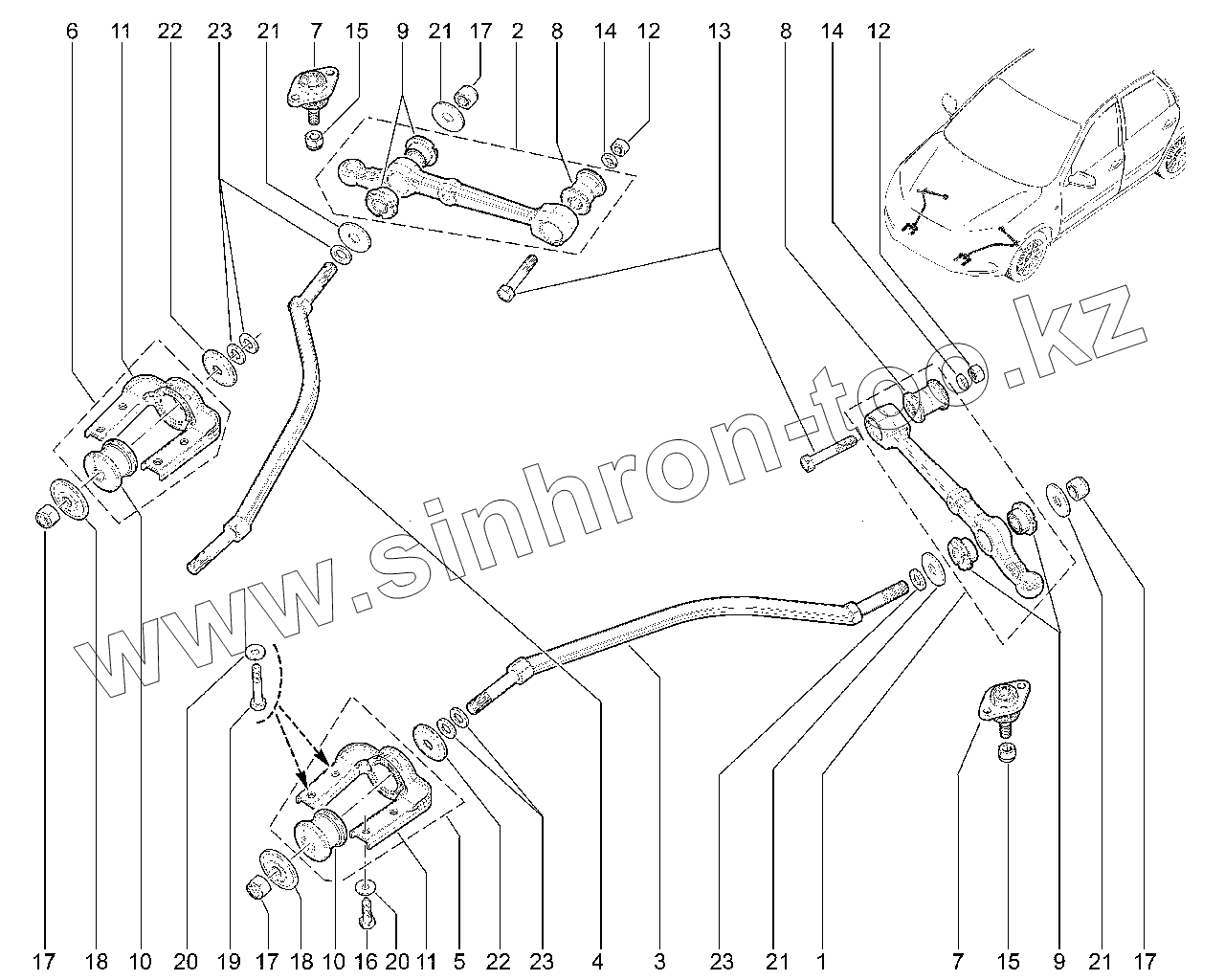 6 11 22 23 21 7 15 9 21 17 2 8 14 12 13 8 14 12

www.sinhron-too.kz

17 18 10 20 19 17 18 10 16 20 11 5 22 23 4 3 23 21 1 7 15 9 21 17