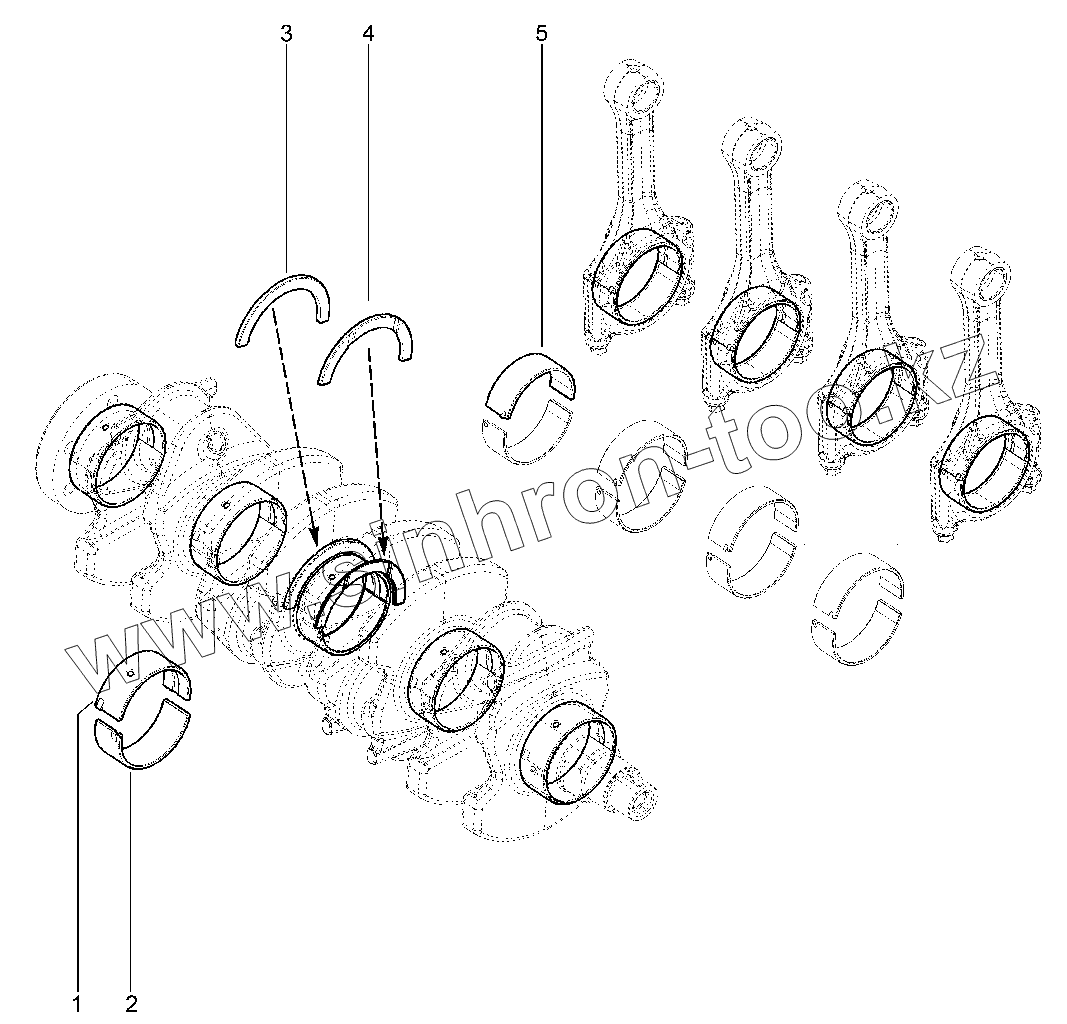 3
4
5
www.sinhron-too.kz
1
2