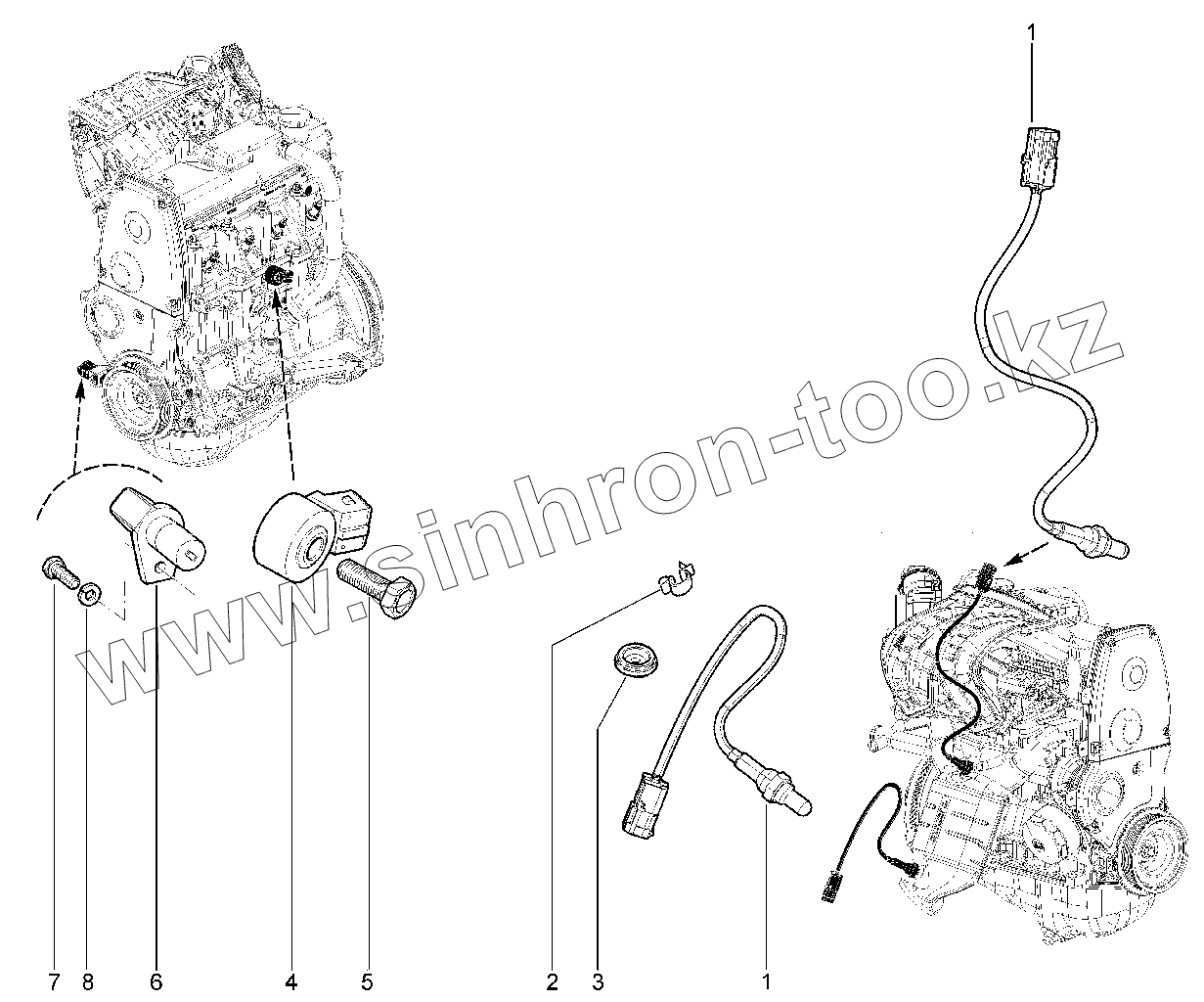 1

www.sinhron-too.kz

7 8 6 4 5 2 3 1