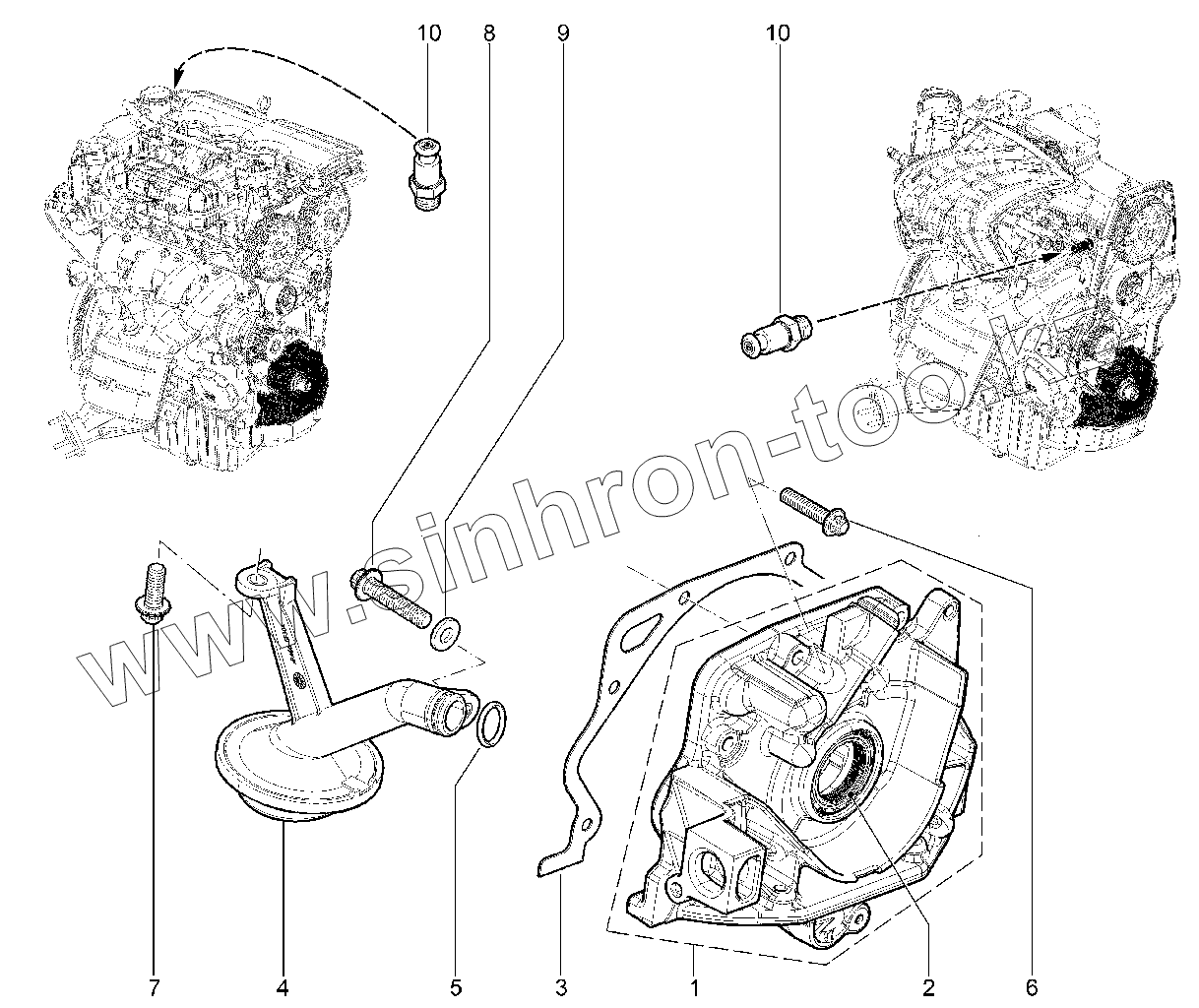 10
8
9
10
www.sinhron-too.k
7
4
5
3
1
2
6