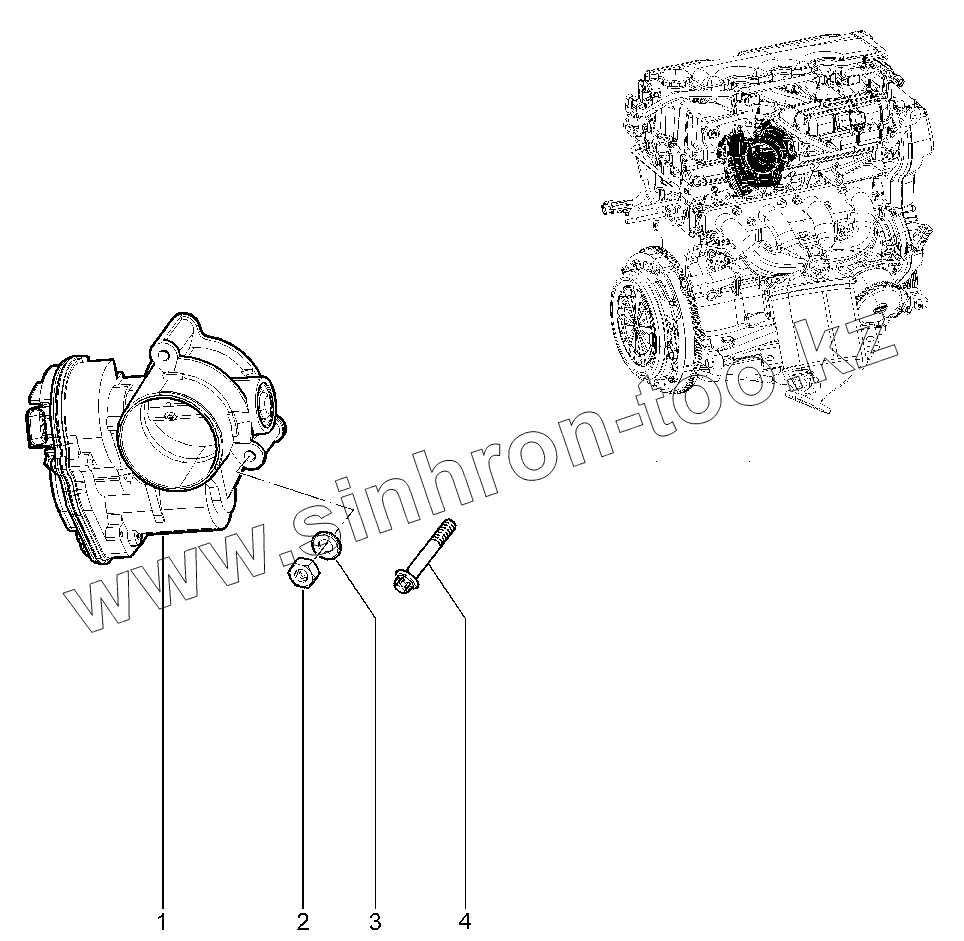 www.sinhron-too.kz

1 2 3 4