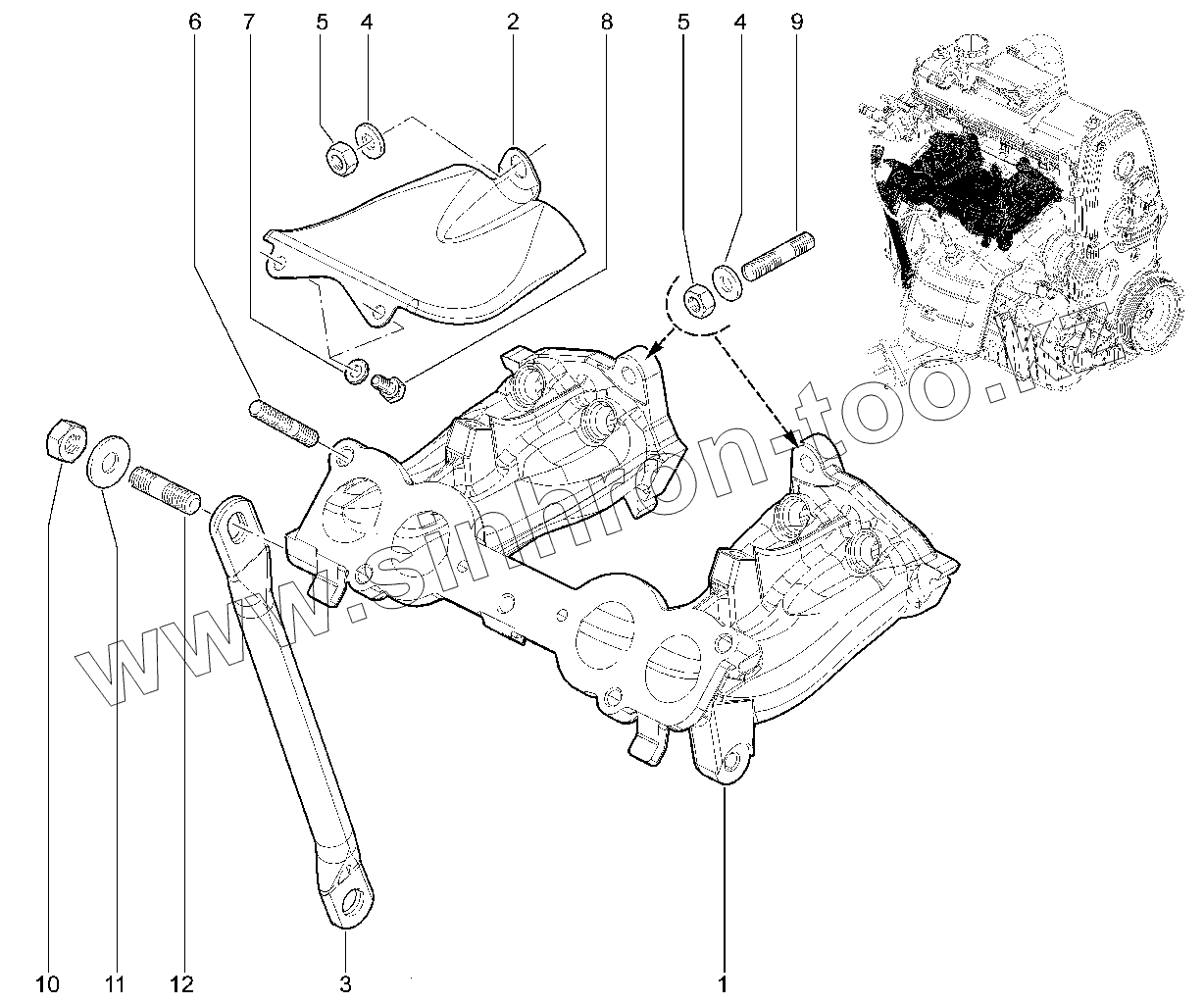 6 7 5 4 2 8 5 4 9

www.sinhron-too.kz

10 11 12 3 1