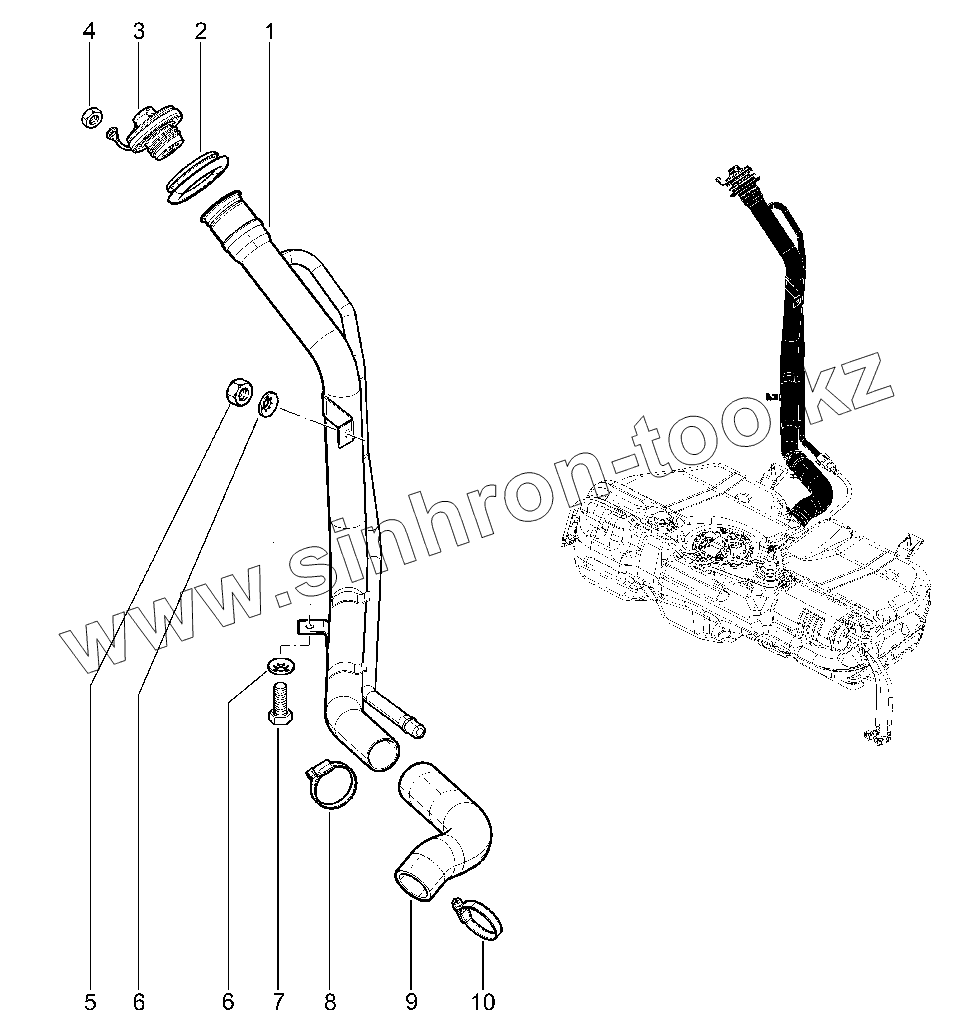 4 3 2 1

www.sinhron-too.kz

5 6 6 7 8 9 10