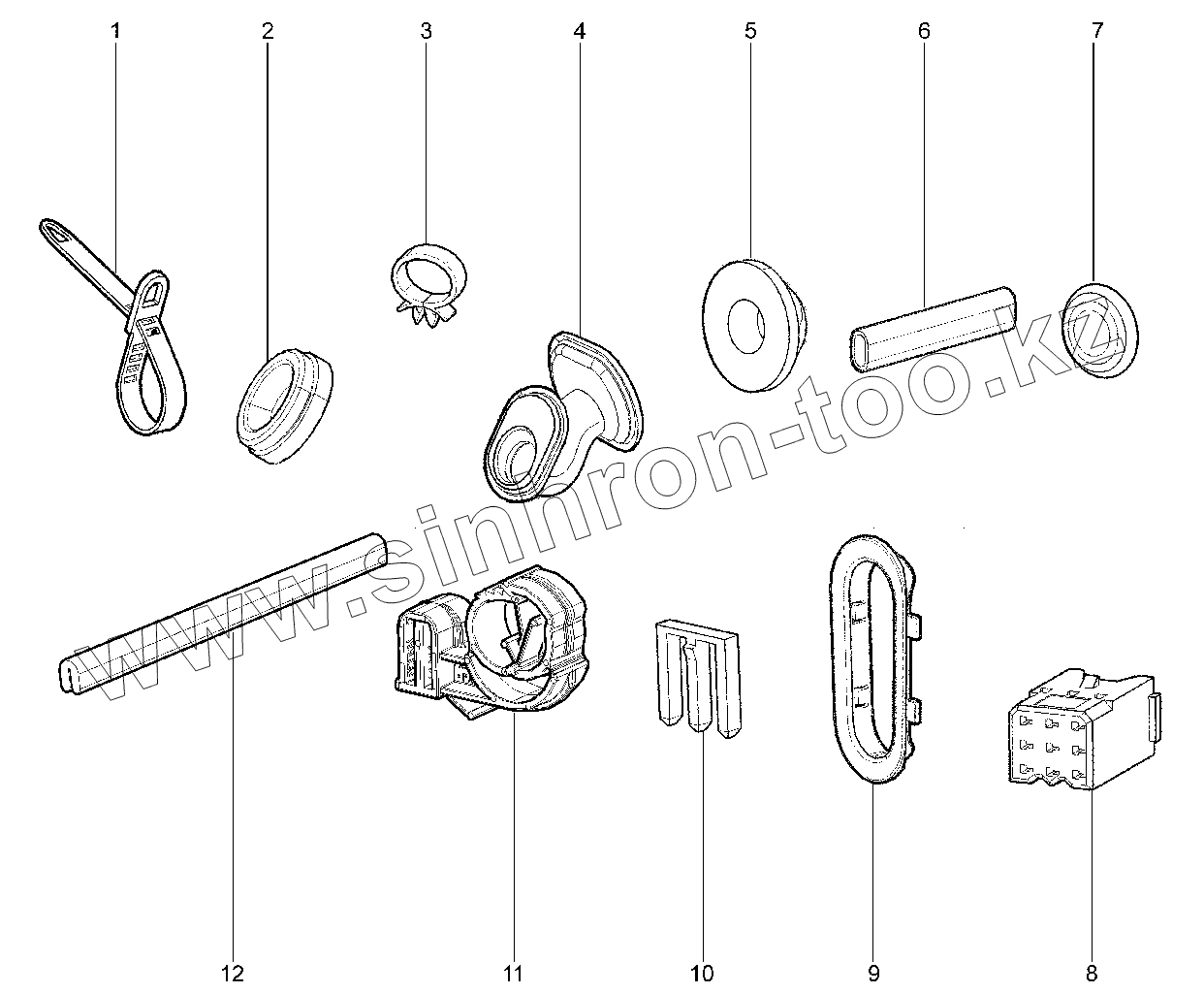 1 2 3 4 5 6 7

www.sinnron-too.kz

12 11 10 9 8