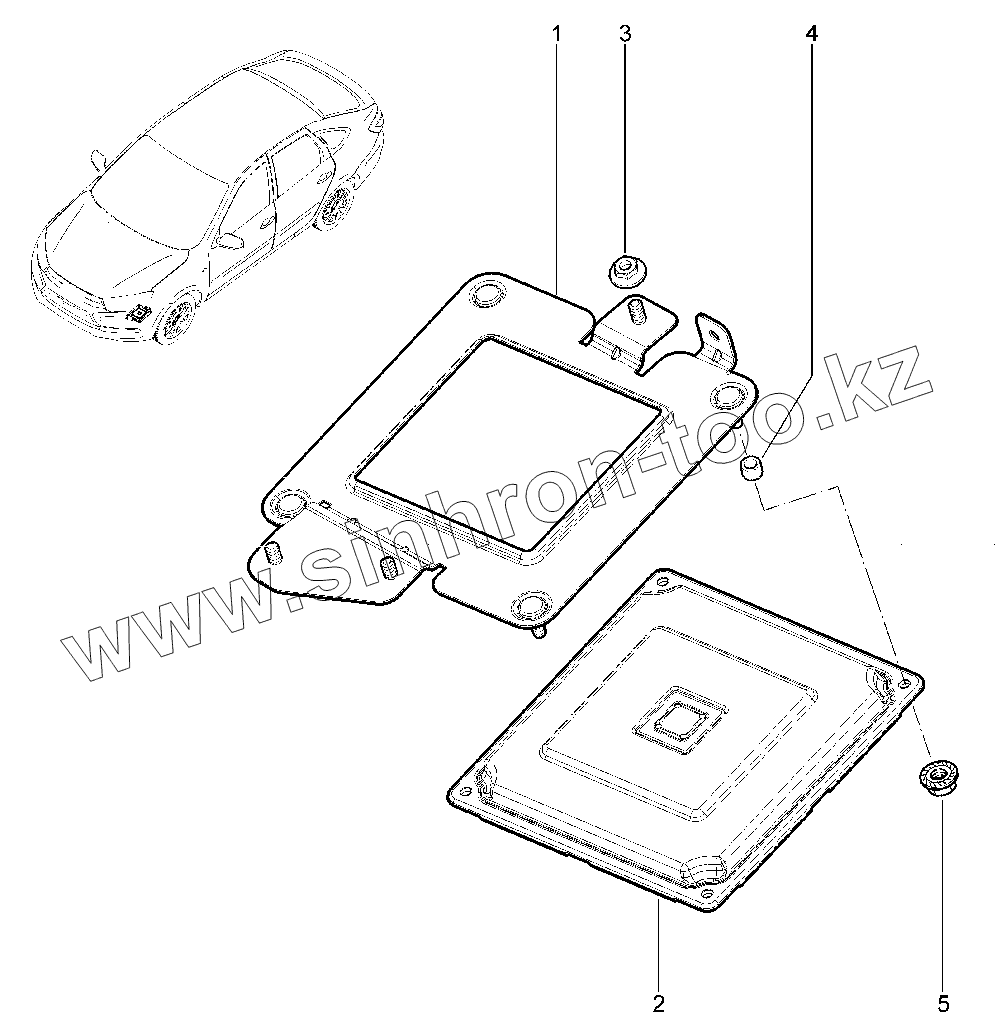 1
3
4
www.sinhron-too.kz
2
5