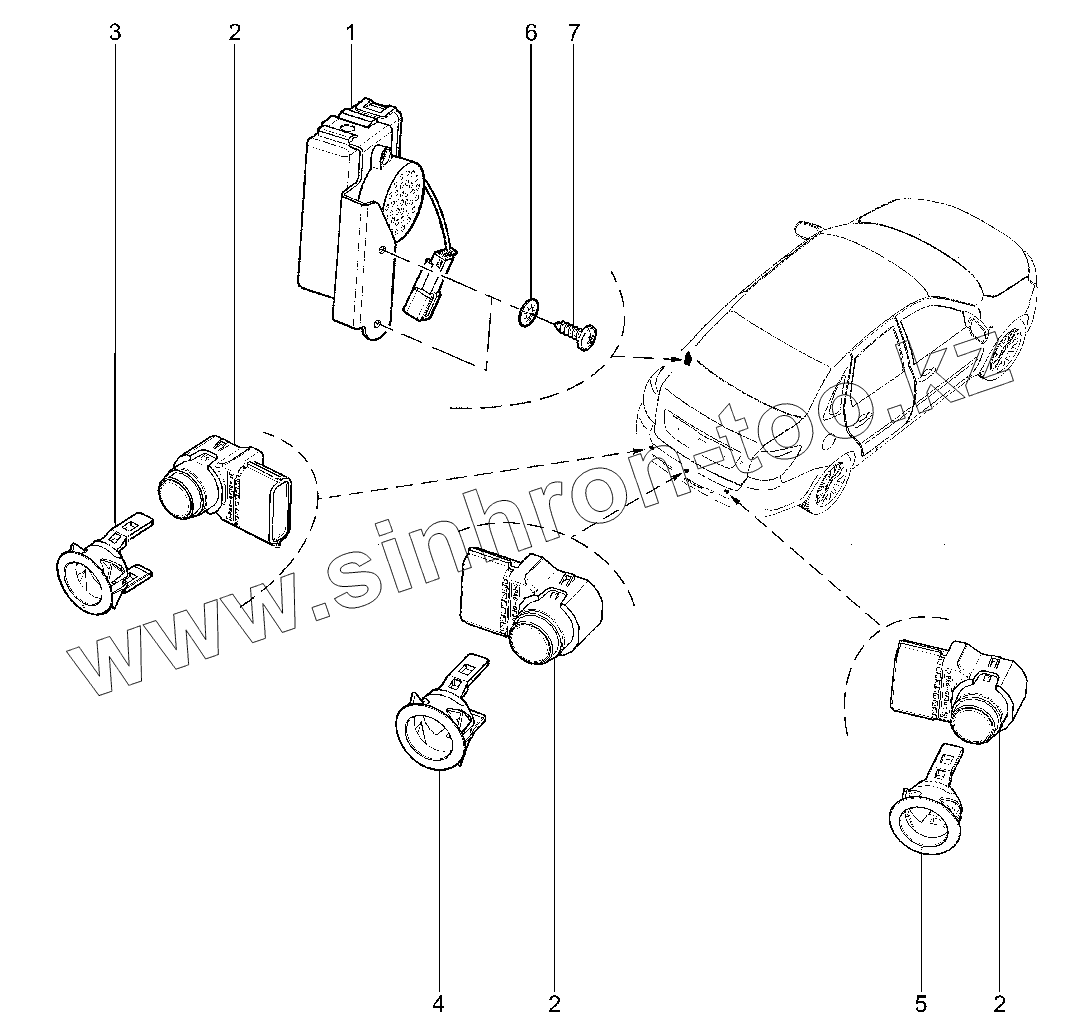 3
2
1
6
7
www.sinhron-too.kz
4
2
5
2