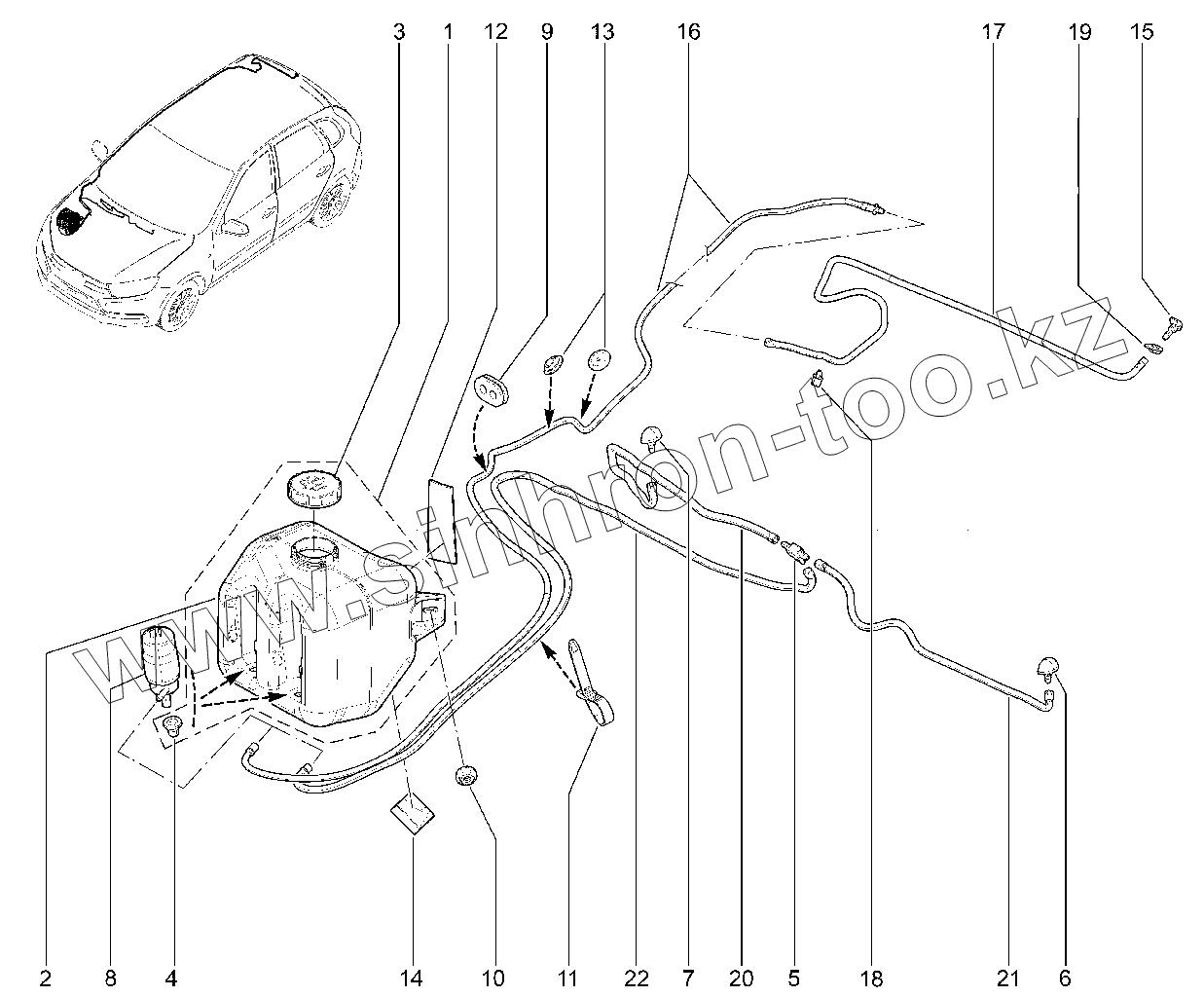 3 1 12 9 13 16 17 19 15

www.sinhron-too.kz

2 8 4 14 10 11 22 7 20 5 18 21 6