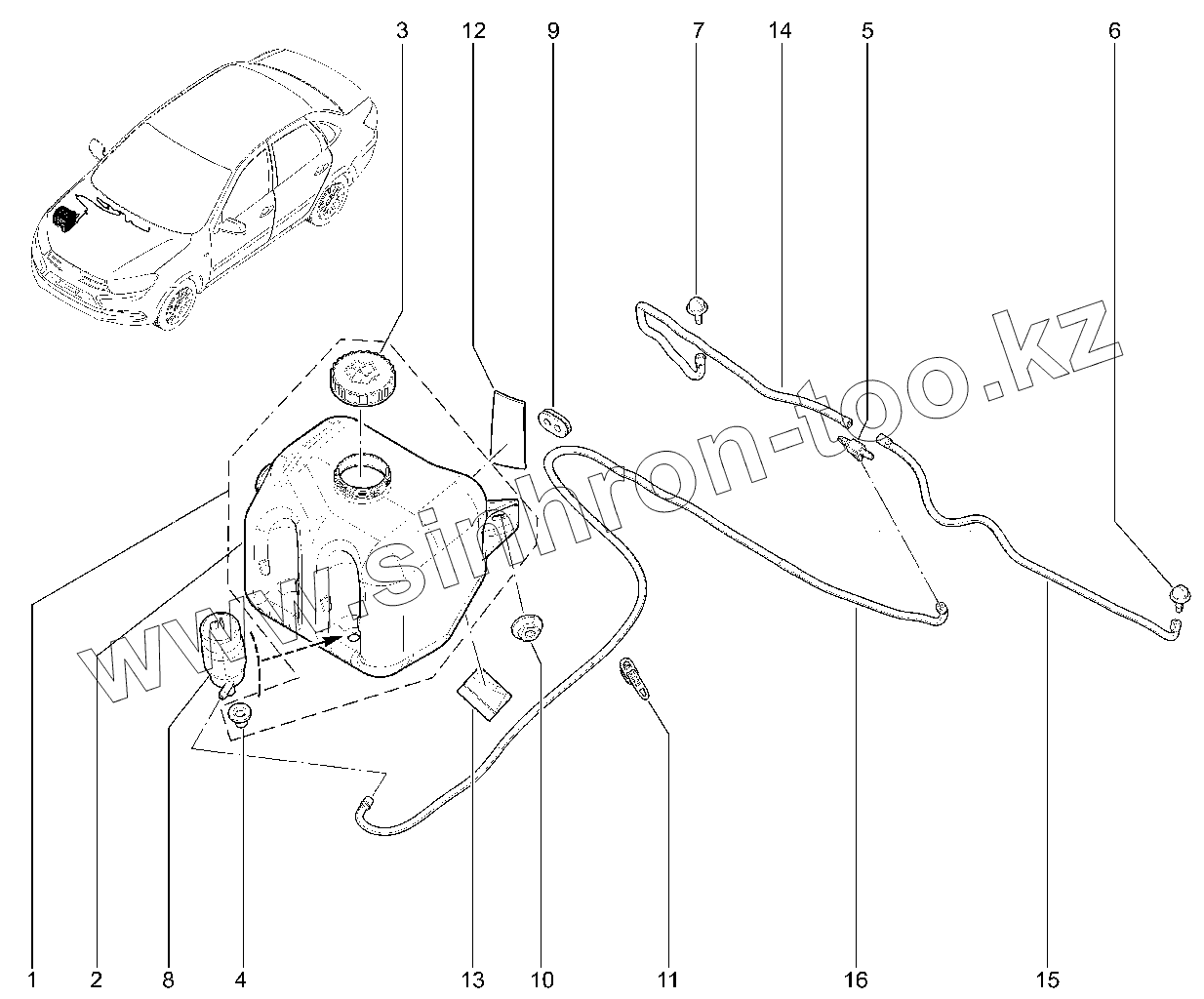 3
12
9
7
14
5
6

www.sinhron-too.kz

1
2
8
4
13
10
11
16
15