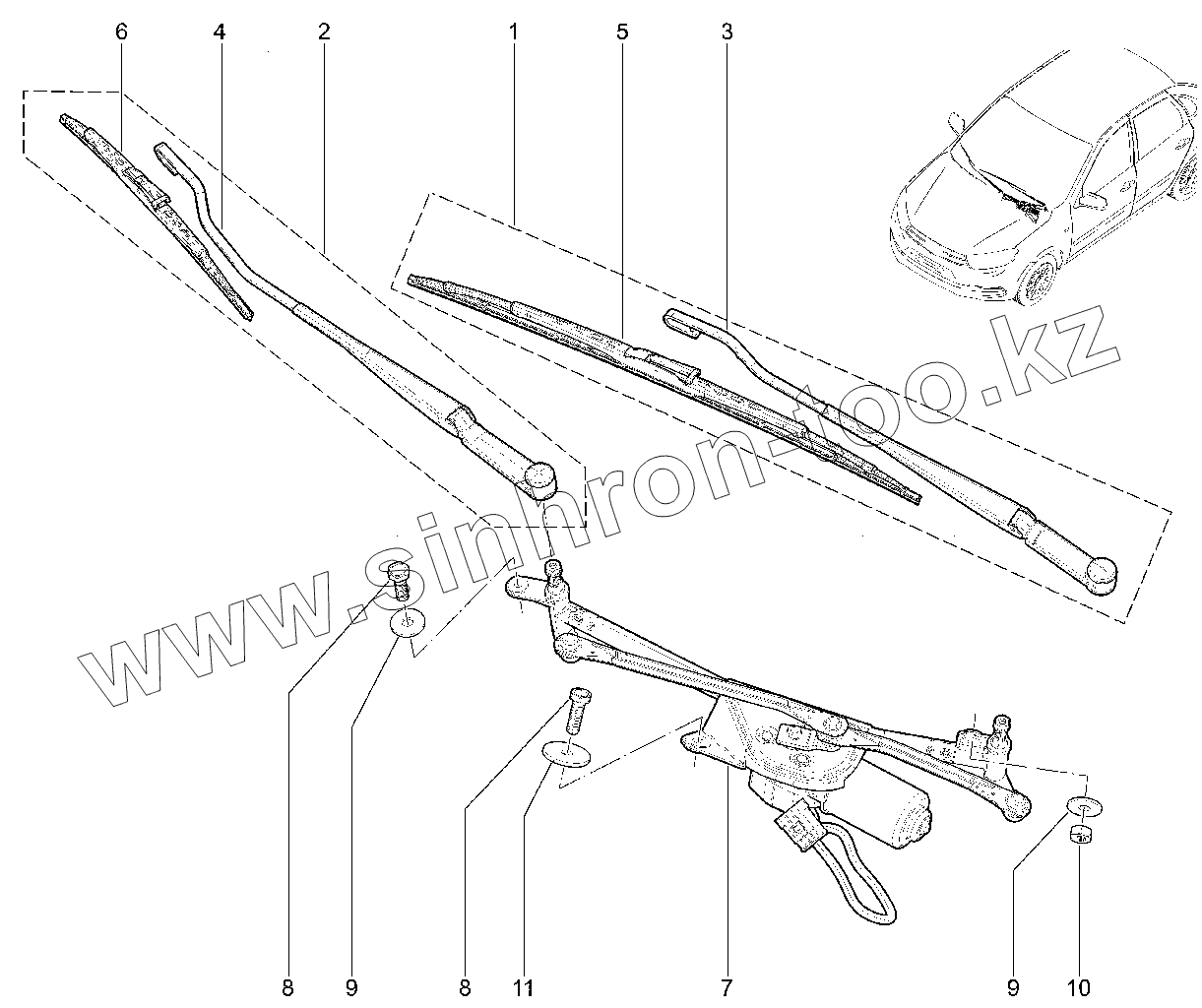 6 4 2 1 5 3

www.sinhron-too.kz

8 9 8 11 7 9 10