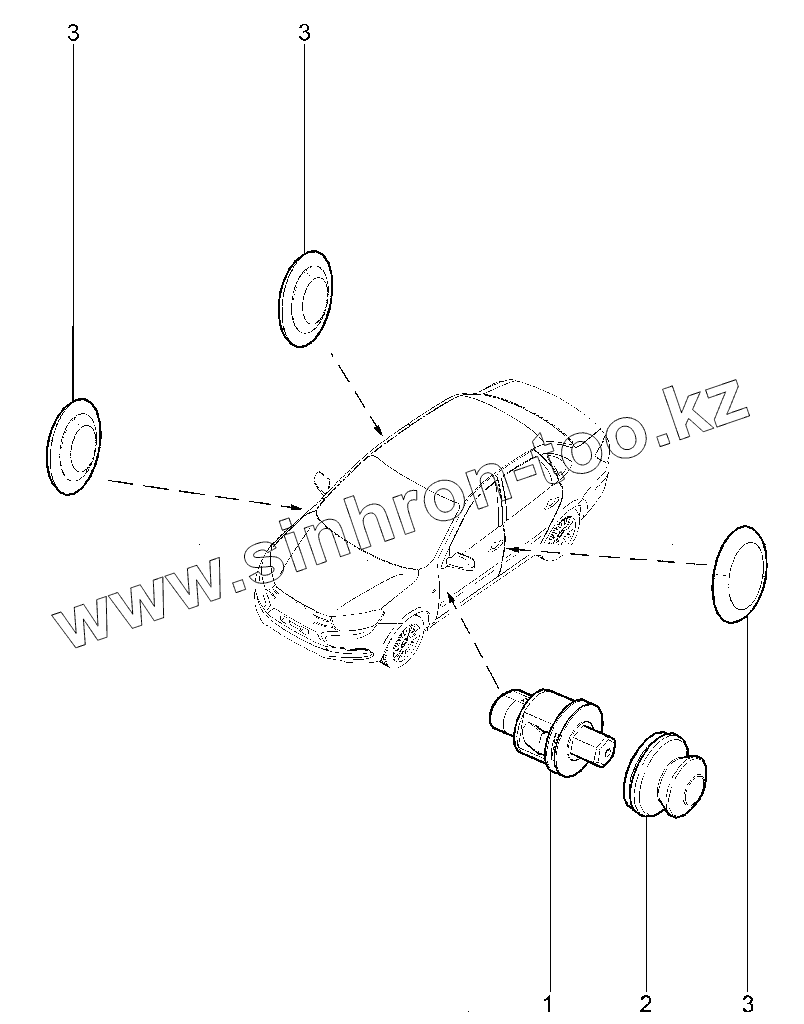 3
3
www.sinhron-too.kz
1
2
3