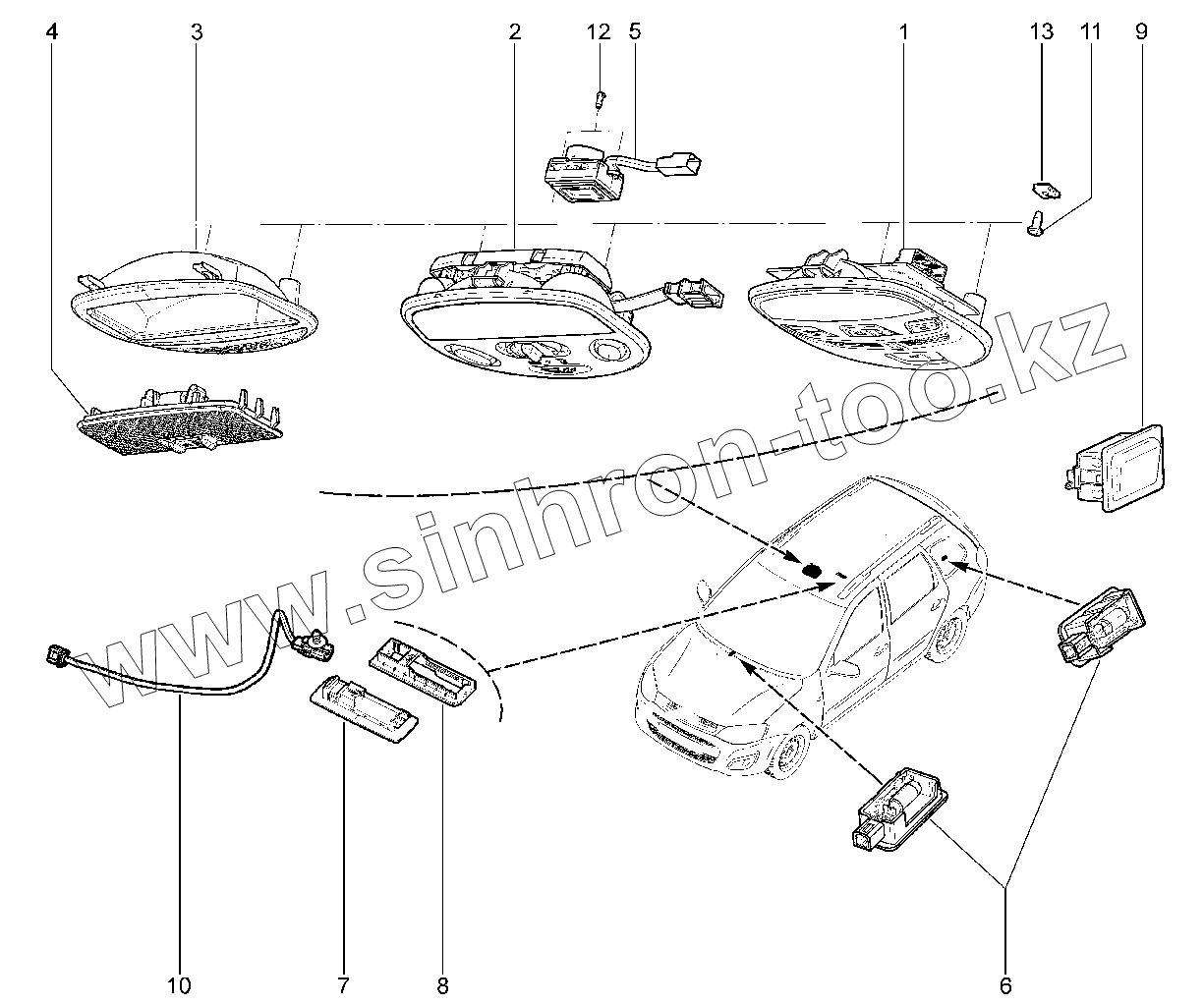 4
3
2
12
5
1
13
11
9
www.sinhron-too.kz
10
7
8
6