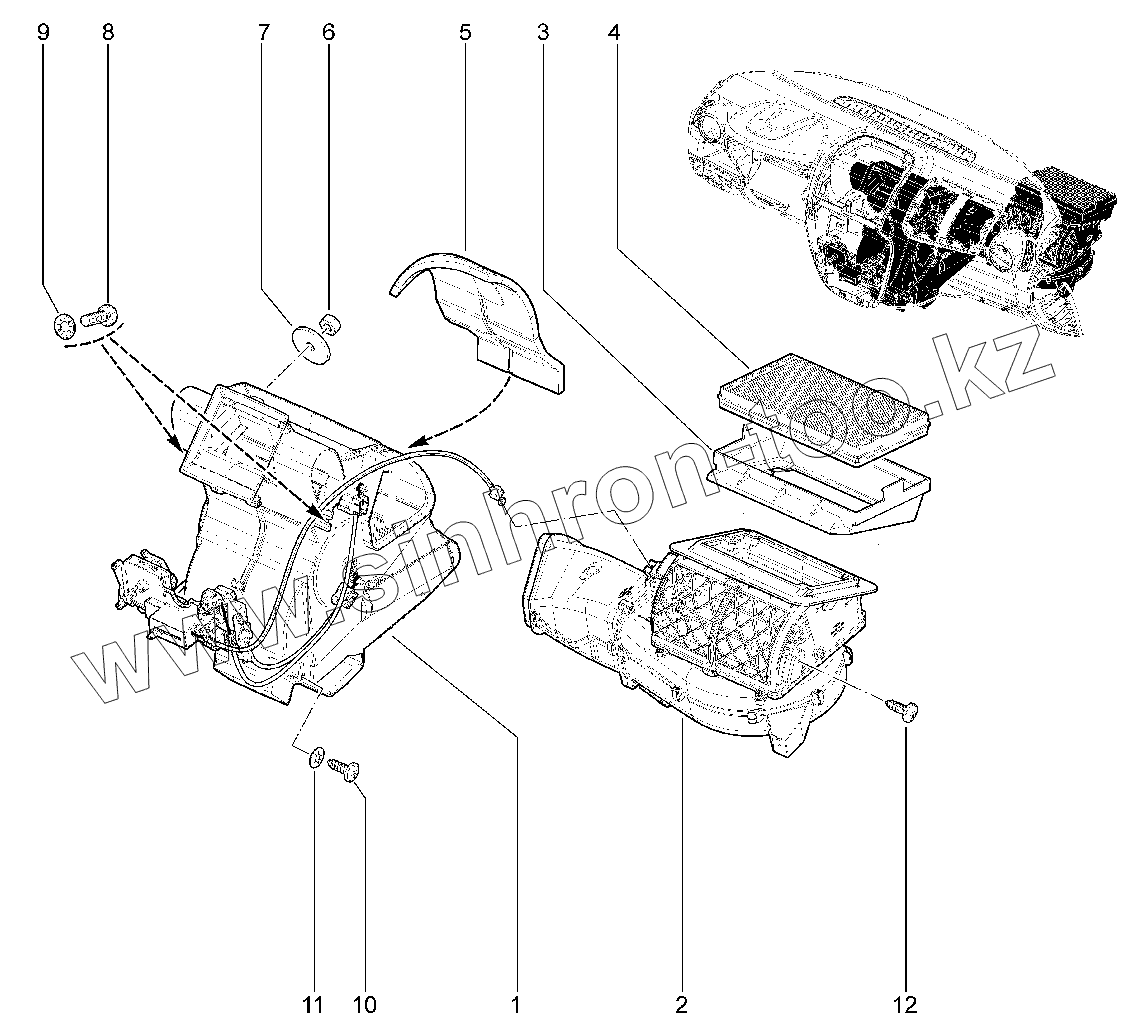 9 8 7 6 5 3 4

www.sinhron-too.kz

11 10 1 2 12