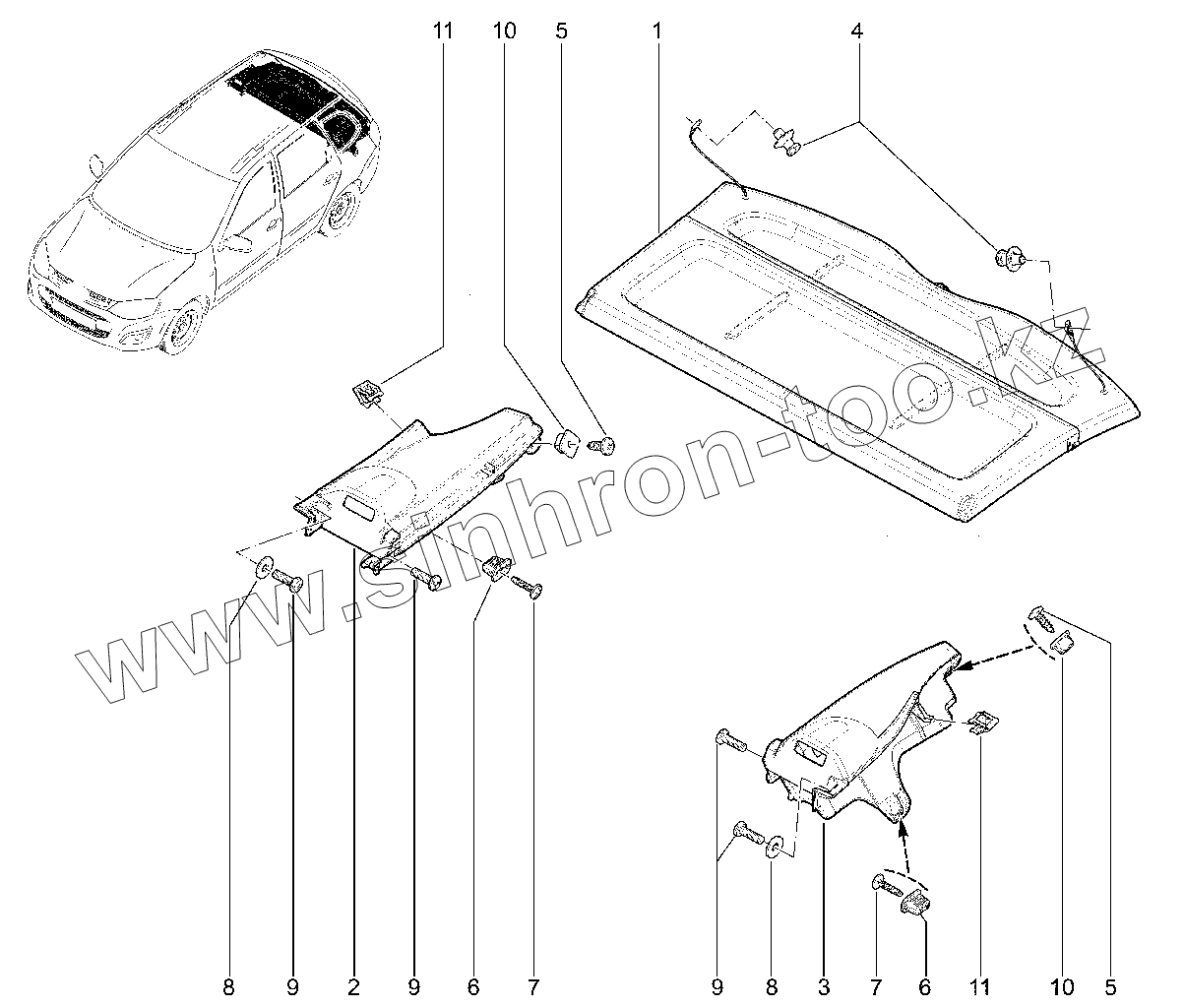 11 10 5 1 4

www.sinhron-too.kz

8 9 2 9 6 7

9 8 3 7 6 11 10 5