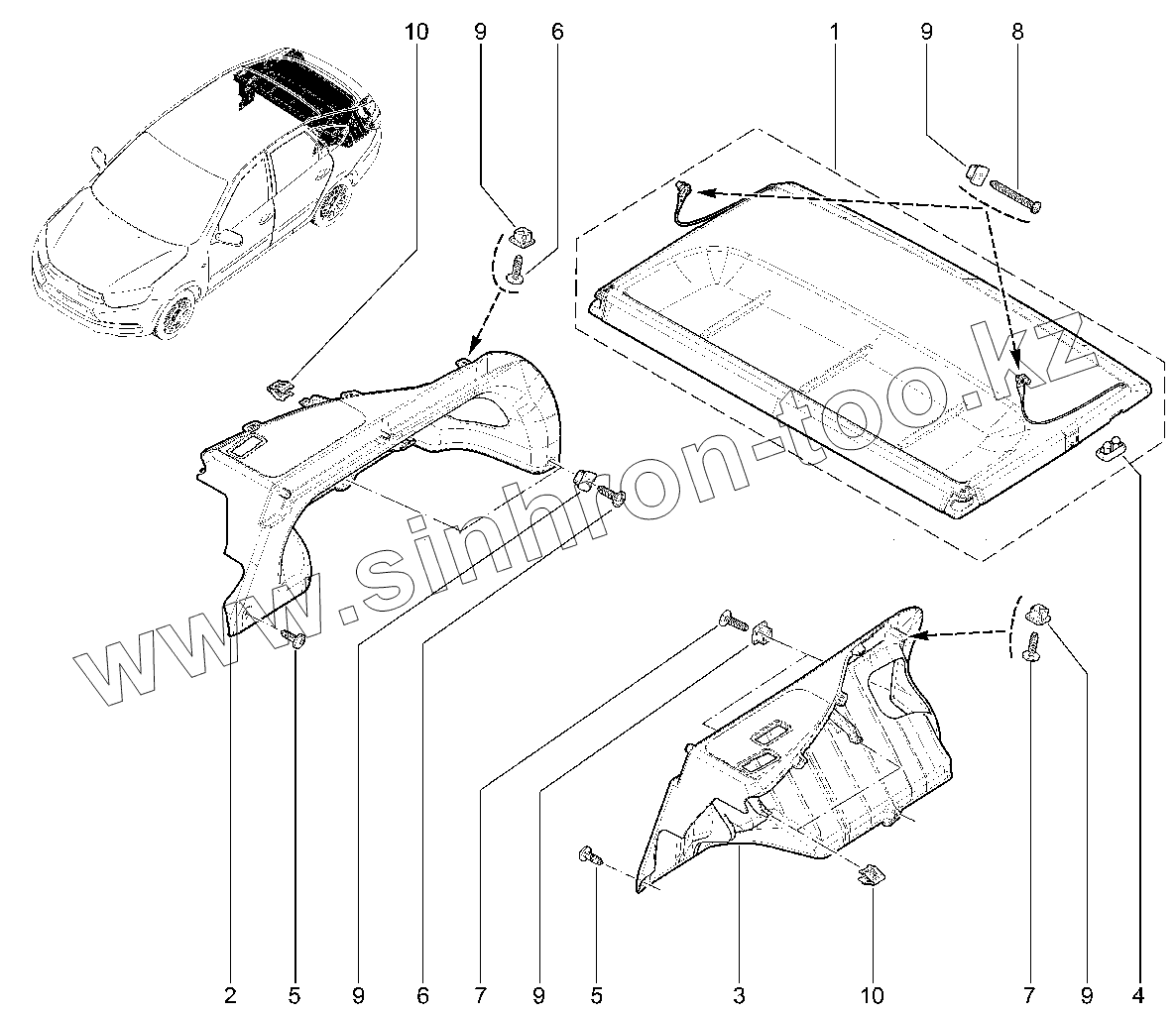 10
9
6
1
9
8

www.sinhron-too.kz

2
5
9
6
7
9
5
3
10
7
9
4