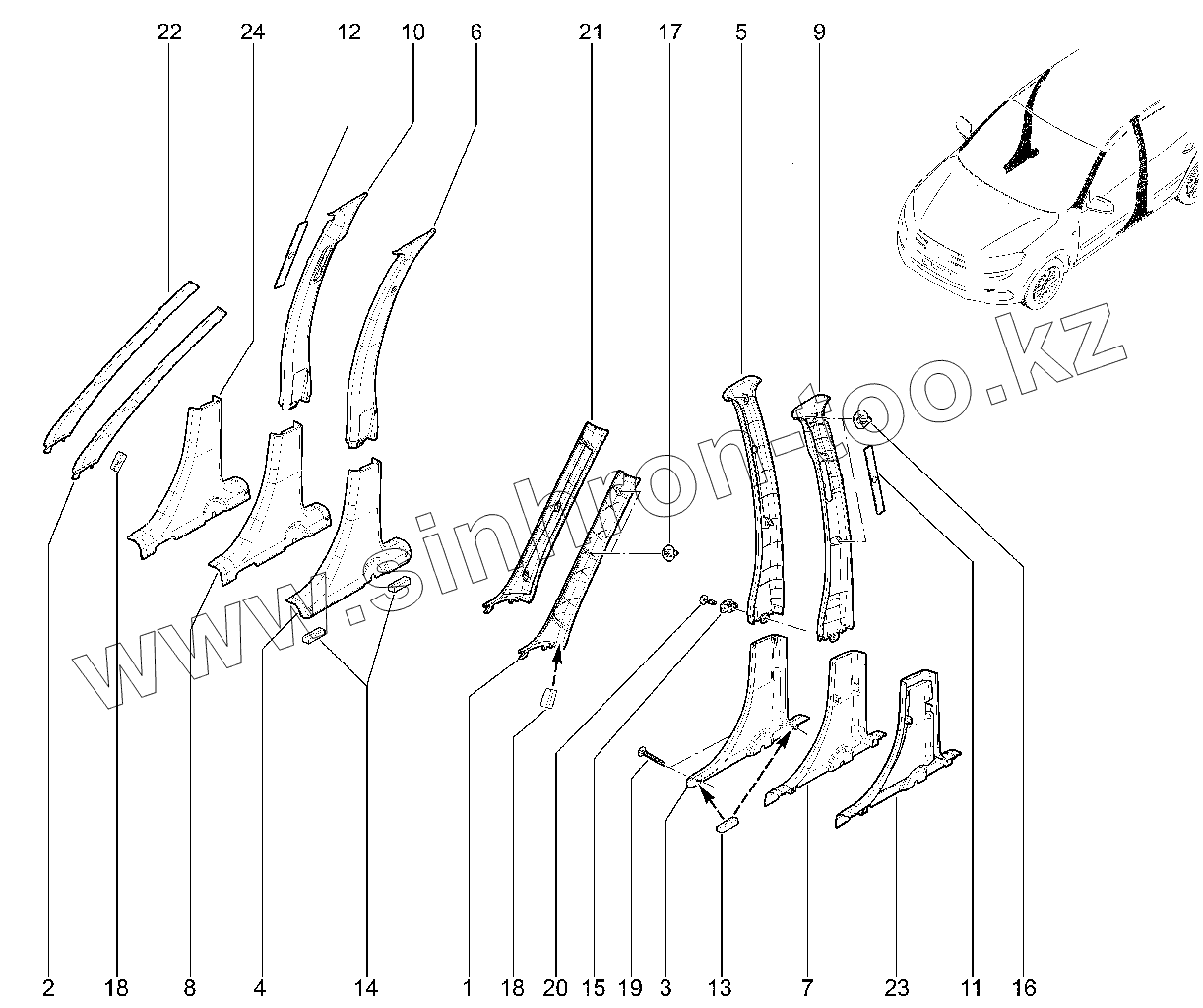 22 24 12 10 6 21 17 5 9

www.sinhron-too.kz

2 18 8 4 14 1 18 20 15 19 3 13 7 23 11 16