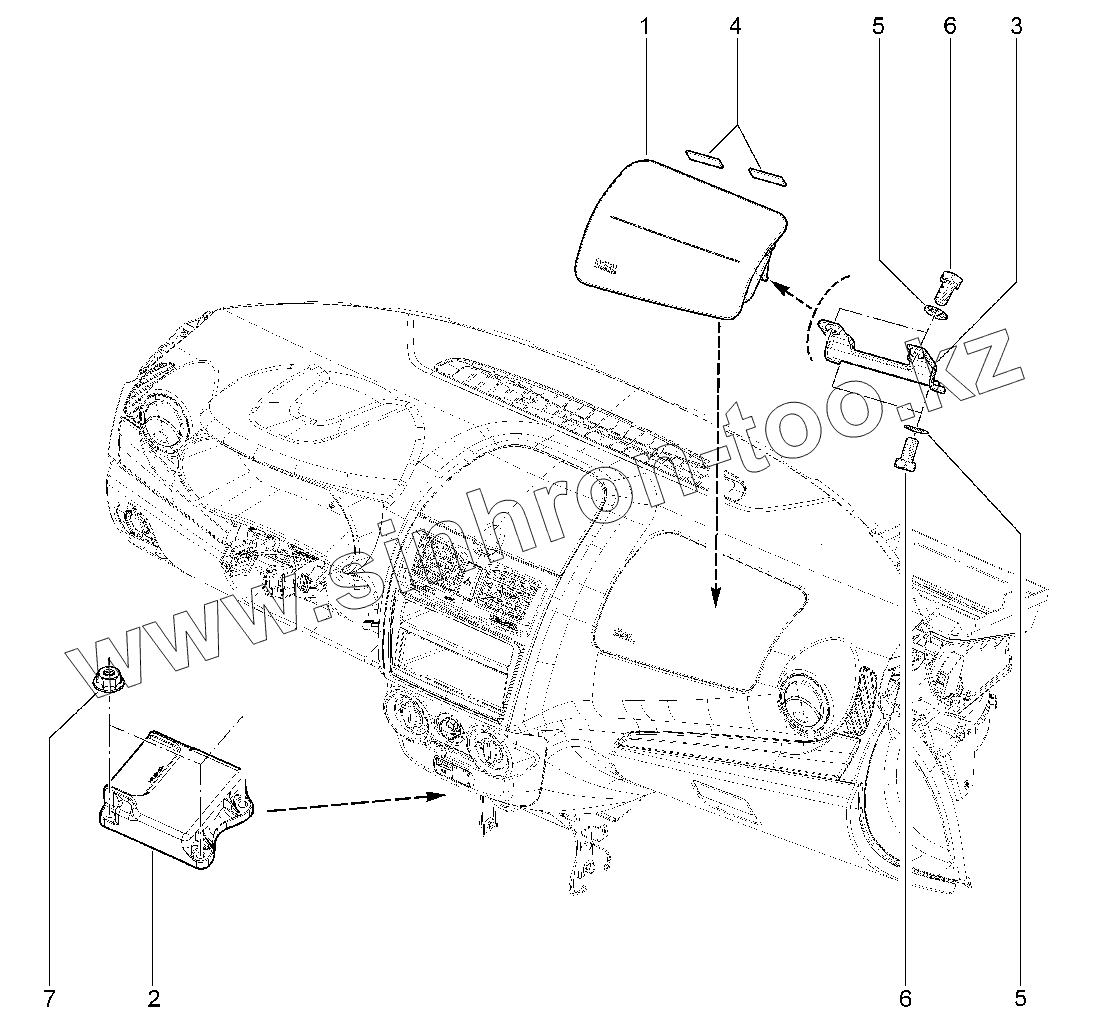 1
4
5
6
3
www.sinhron-too.kz
7
2
6
5