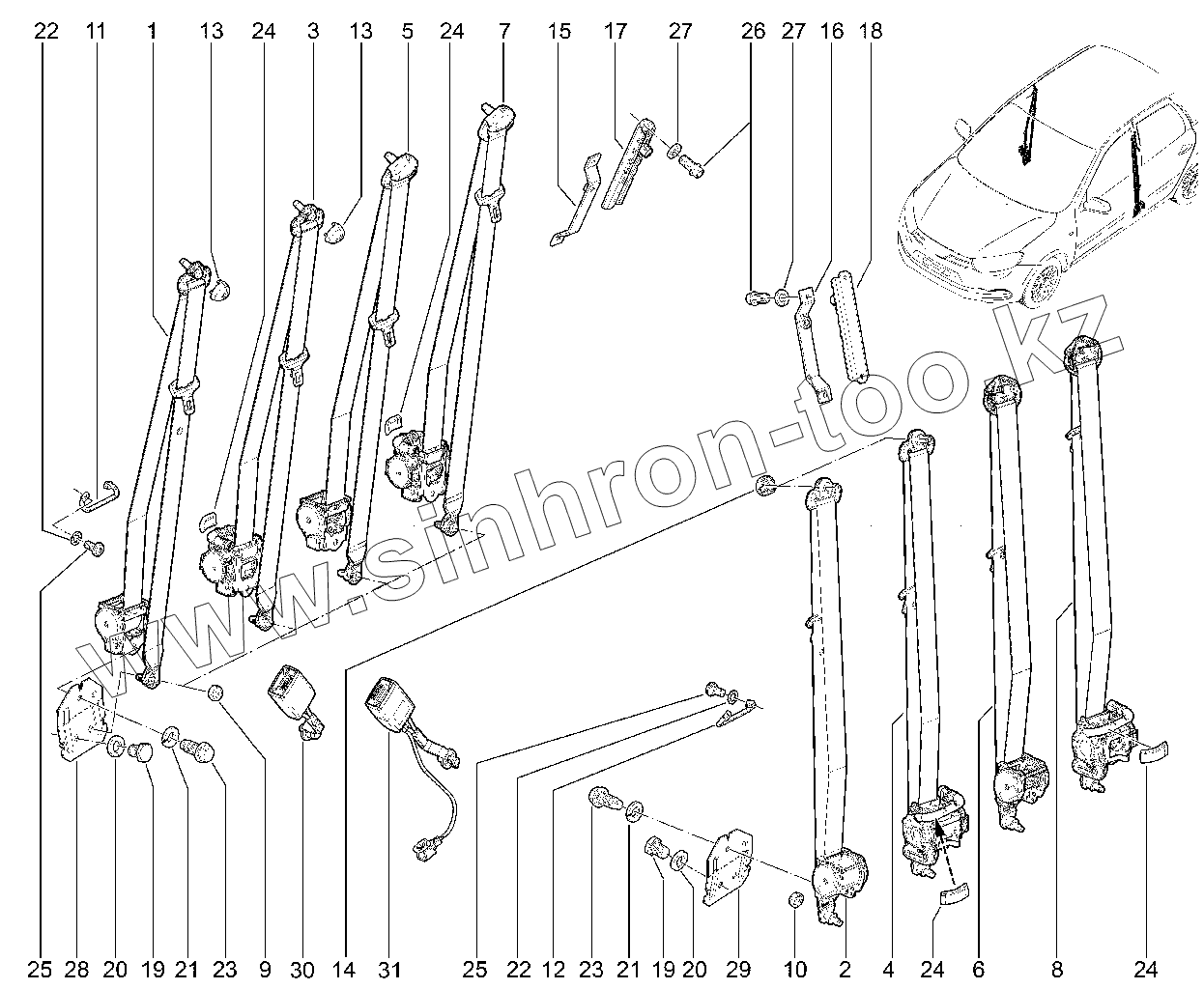 22 11 1 13 24 3 13 5 24 7 15 17 27 26 27 16 18

www.sinhron-too.kz

25 28 20 19 21 23 9 30 14 31 25 22 12 23 21 19 20 29 10 2 4 24 6 8 24