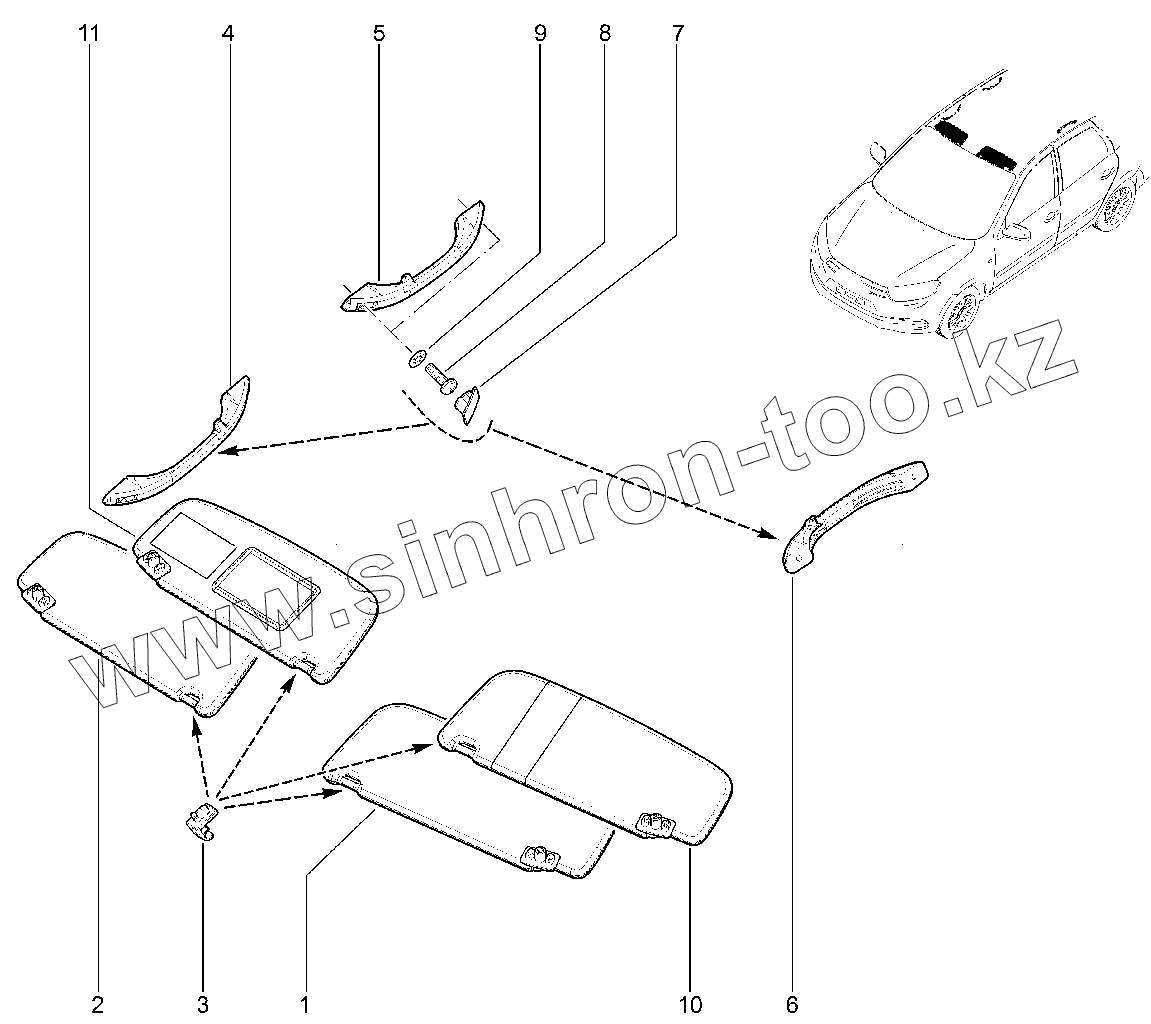 11
4
5
9
8
7

www.sinhron-too.kz

2
3
1
10
6