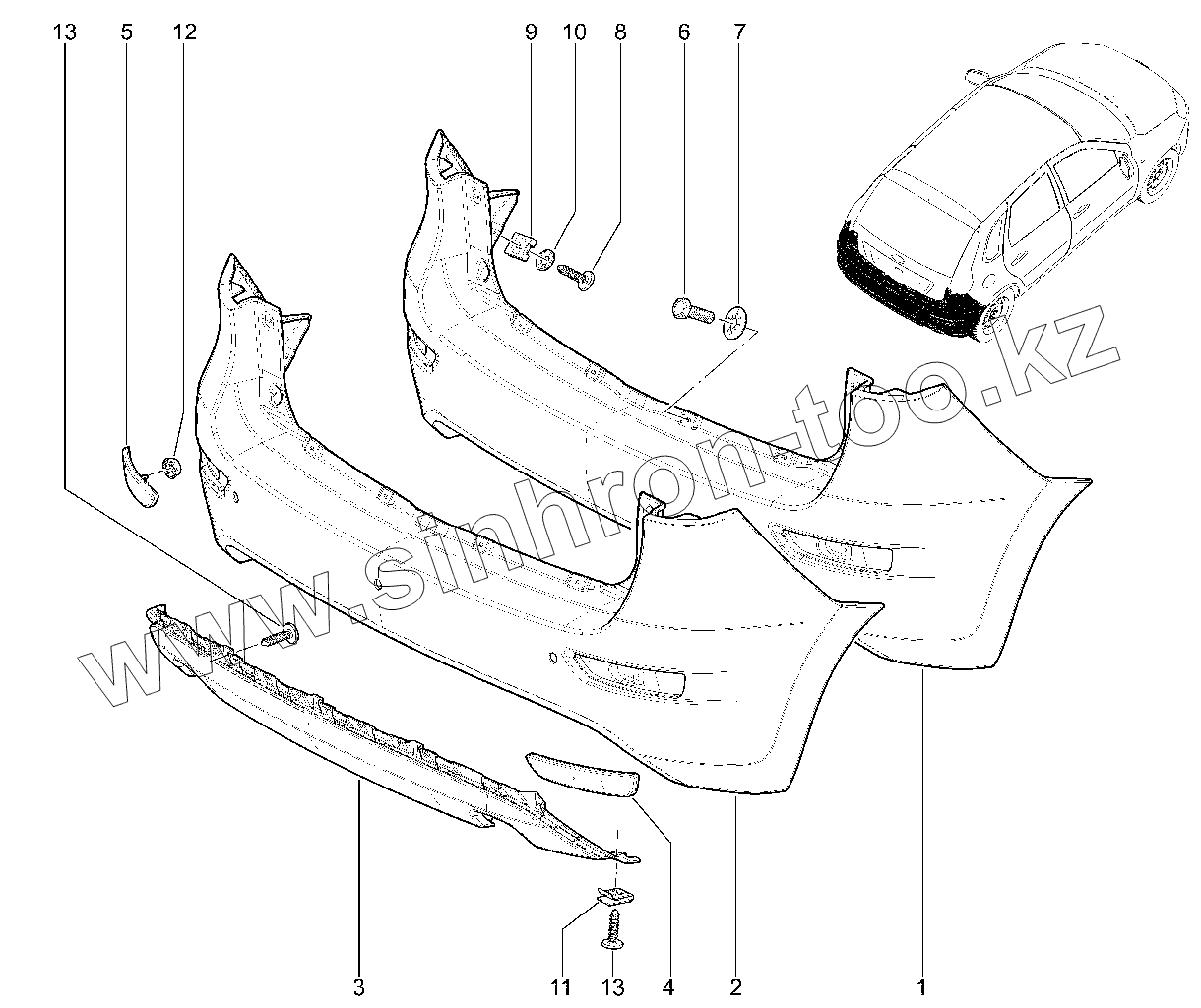 13 5 12

9 10 8

6 7

www.sinhron-too.kz

3

11 13 4 2 1