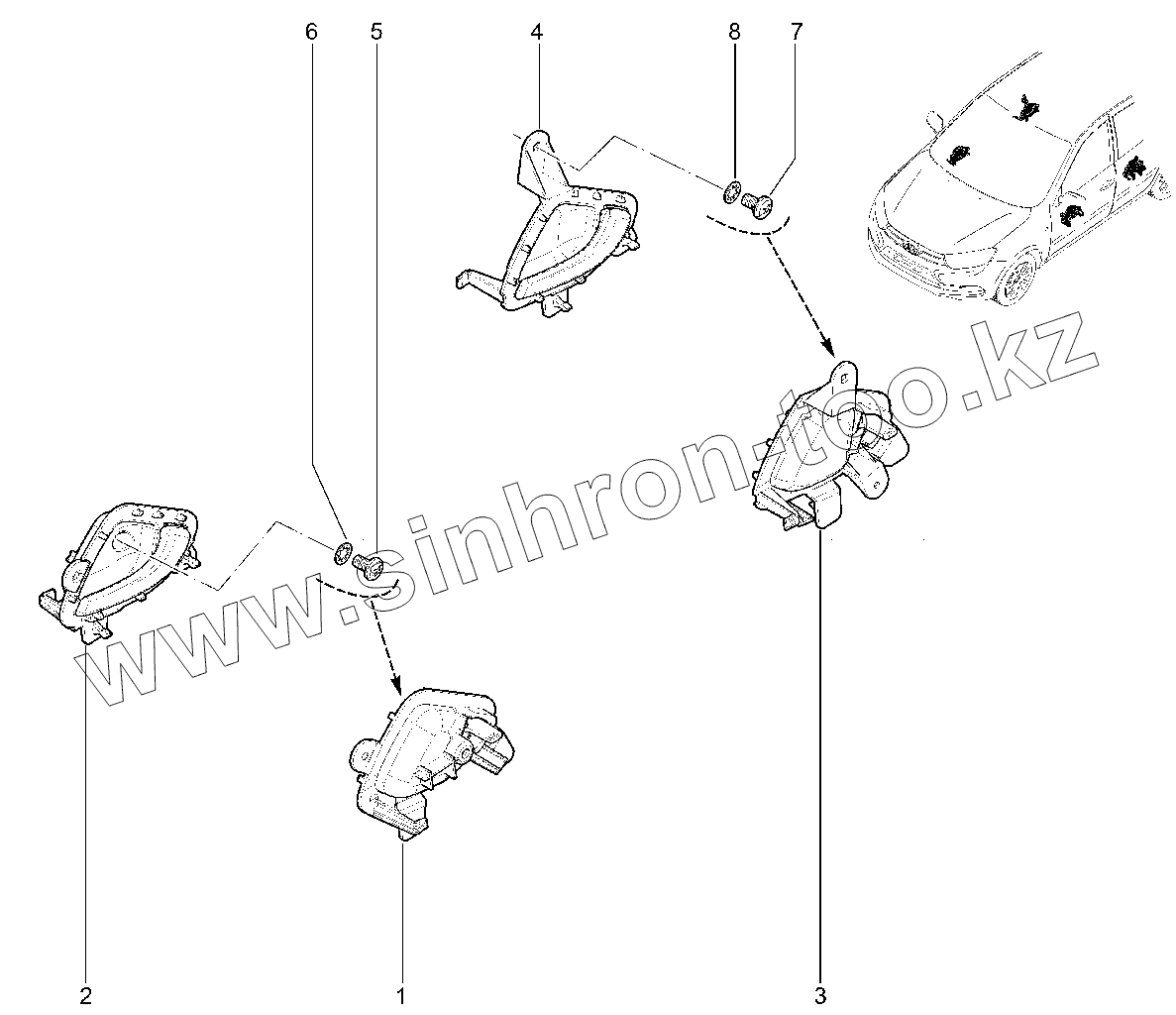 6
5
4
8
7
www.sinhron-too.kz
2
1
3