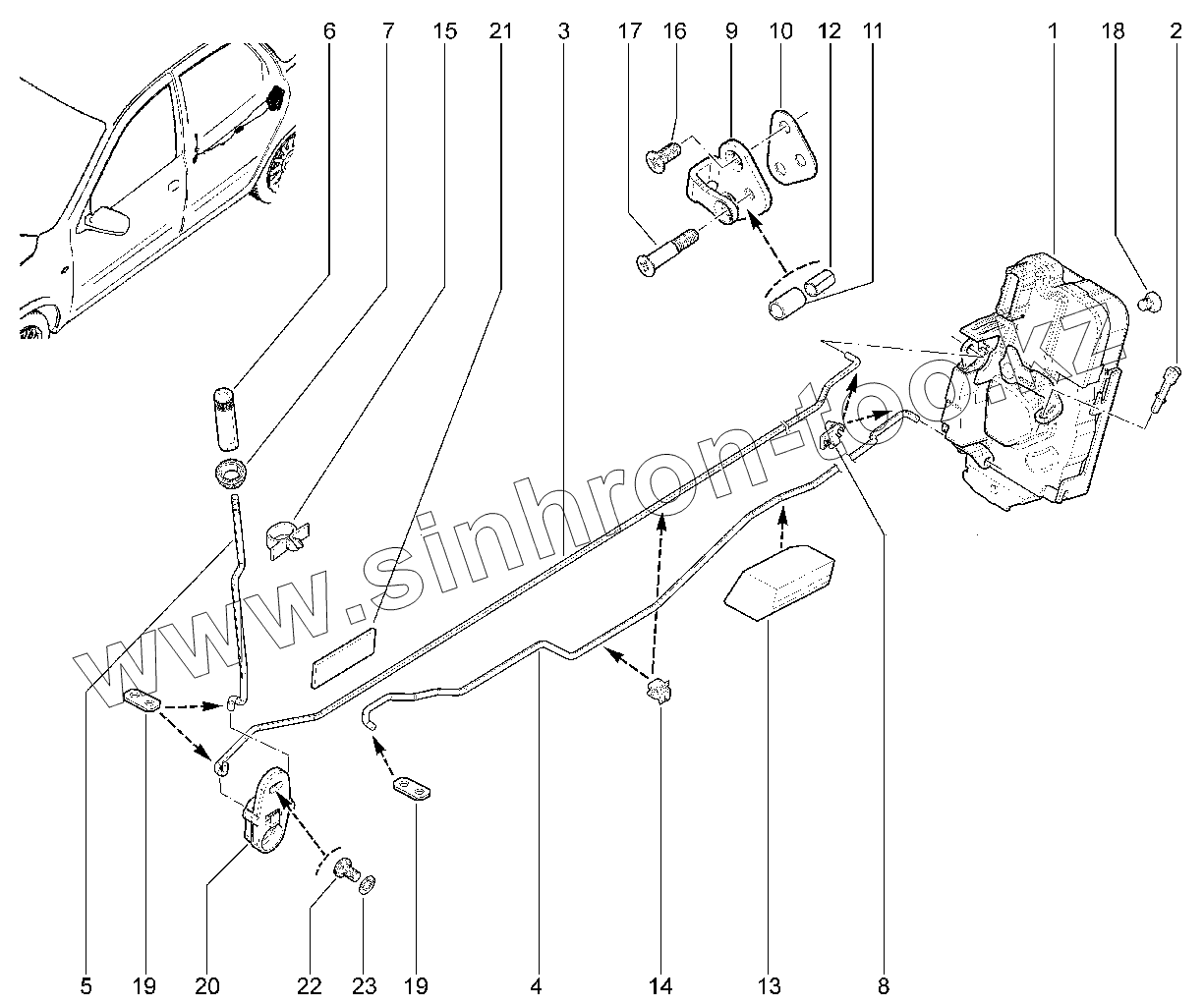 6 7 15 21 3 17 16 9 10 12 11 1 18 2

www.sinhron-too.kz

5 19 20 22 23 19 4 14 13 8