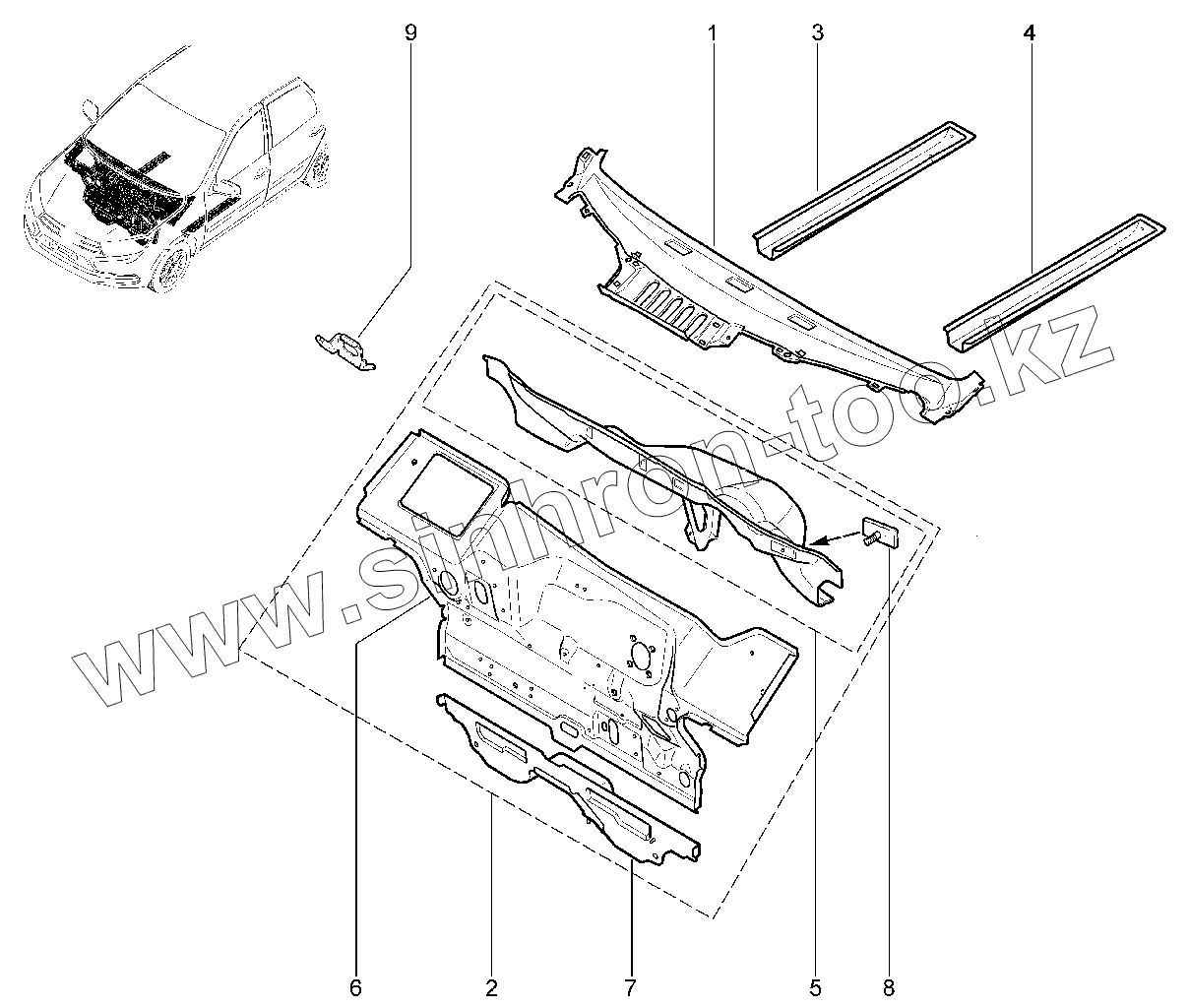 9
1
3
4
www.sinhron-too.kz
6
2
7
5
8