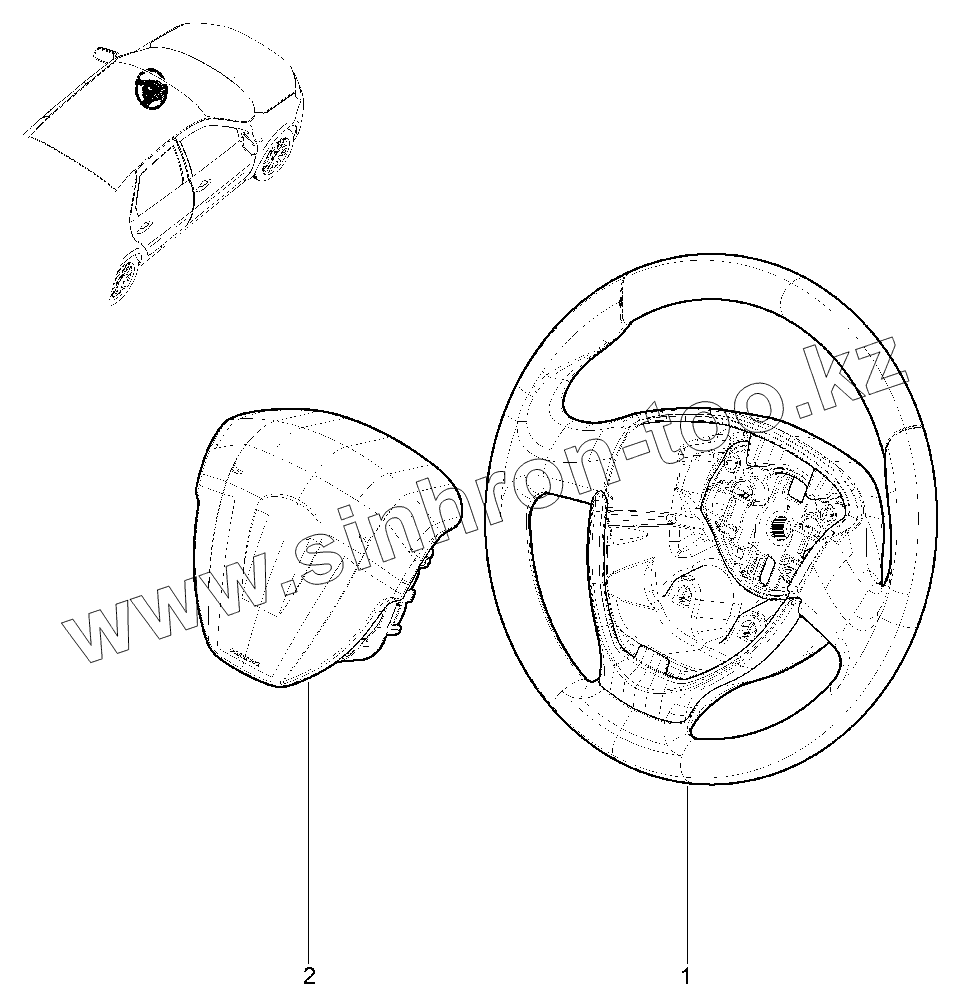 www.sinhron-too.kz

2

1