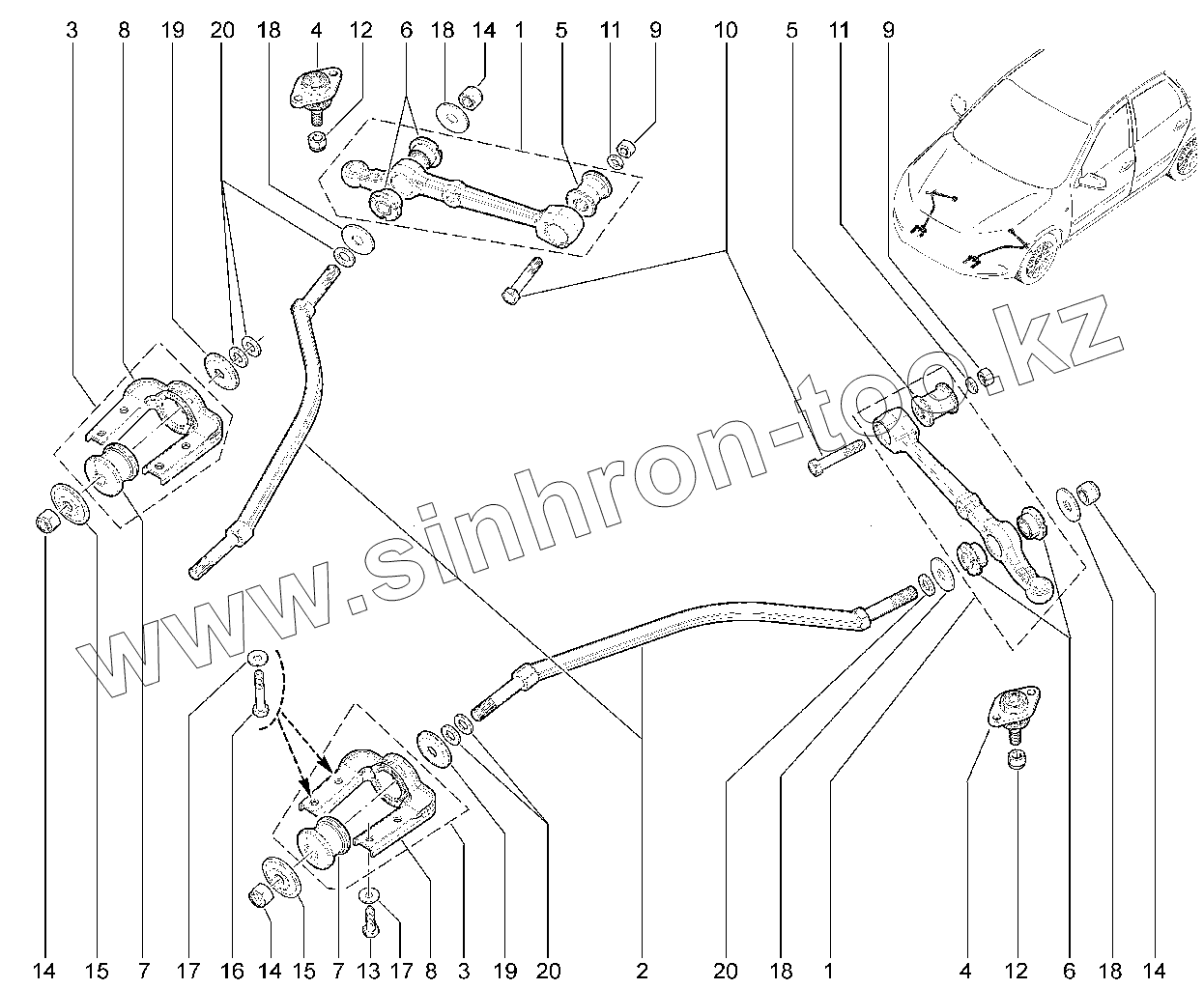 3 8 19 20 18 4 12 6 18 14 1 5 11 9 10 5 11 9

www.sinhron-too.kz

14 15 7 17 16 14 15 7 13 17 8 3 19 20 2 20 18 1 4 12 6 18 14