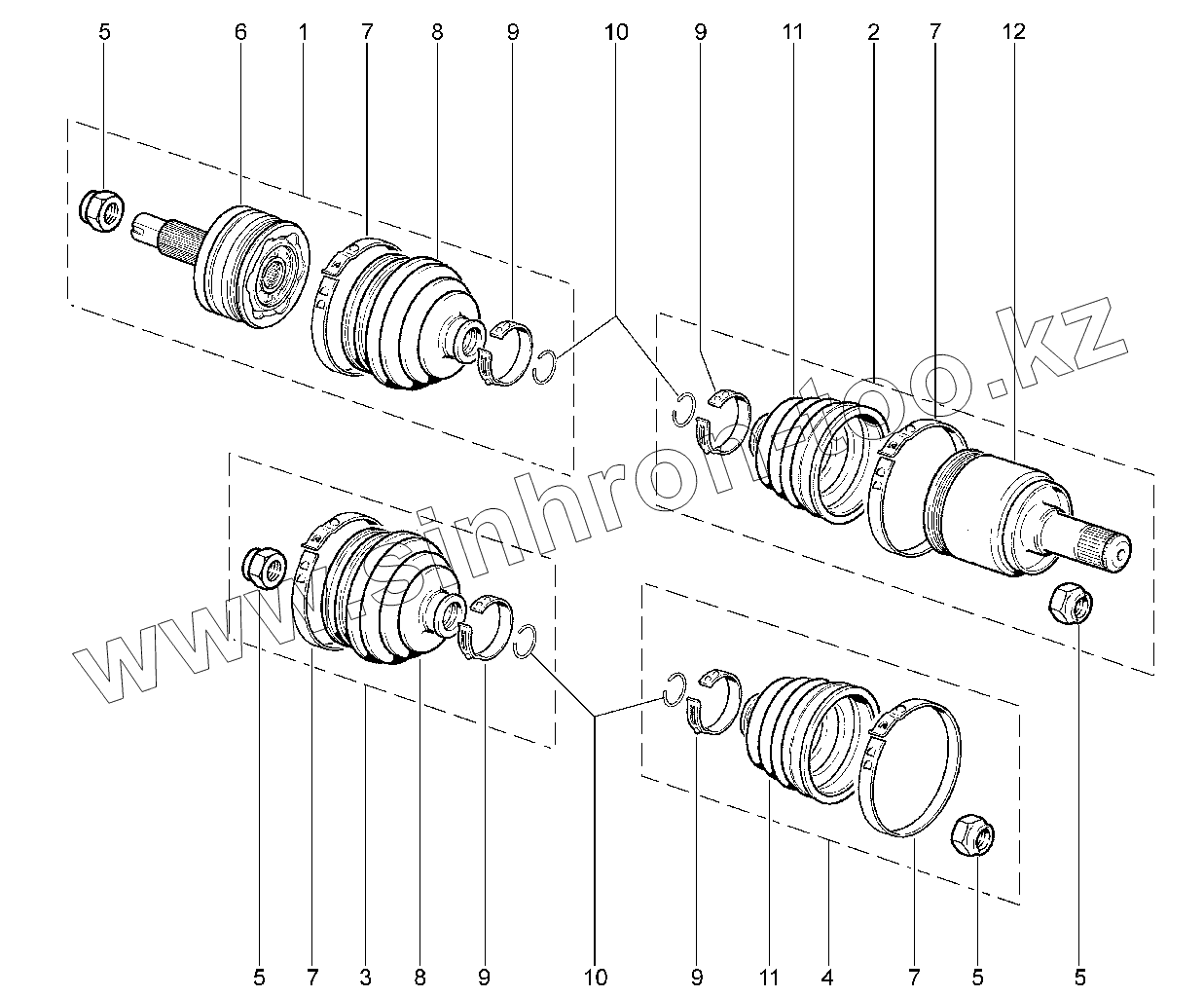 5 6 1 7 8 9 10 9 11 2 7 12

www.sinhron-too.kz

5 7 3 8 9 10 9 11 4 7 5 5