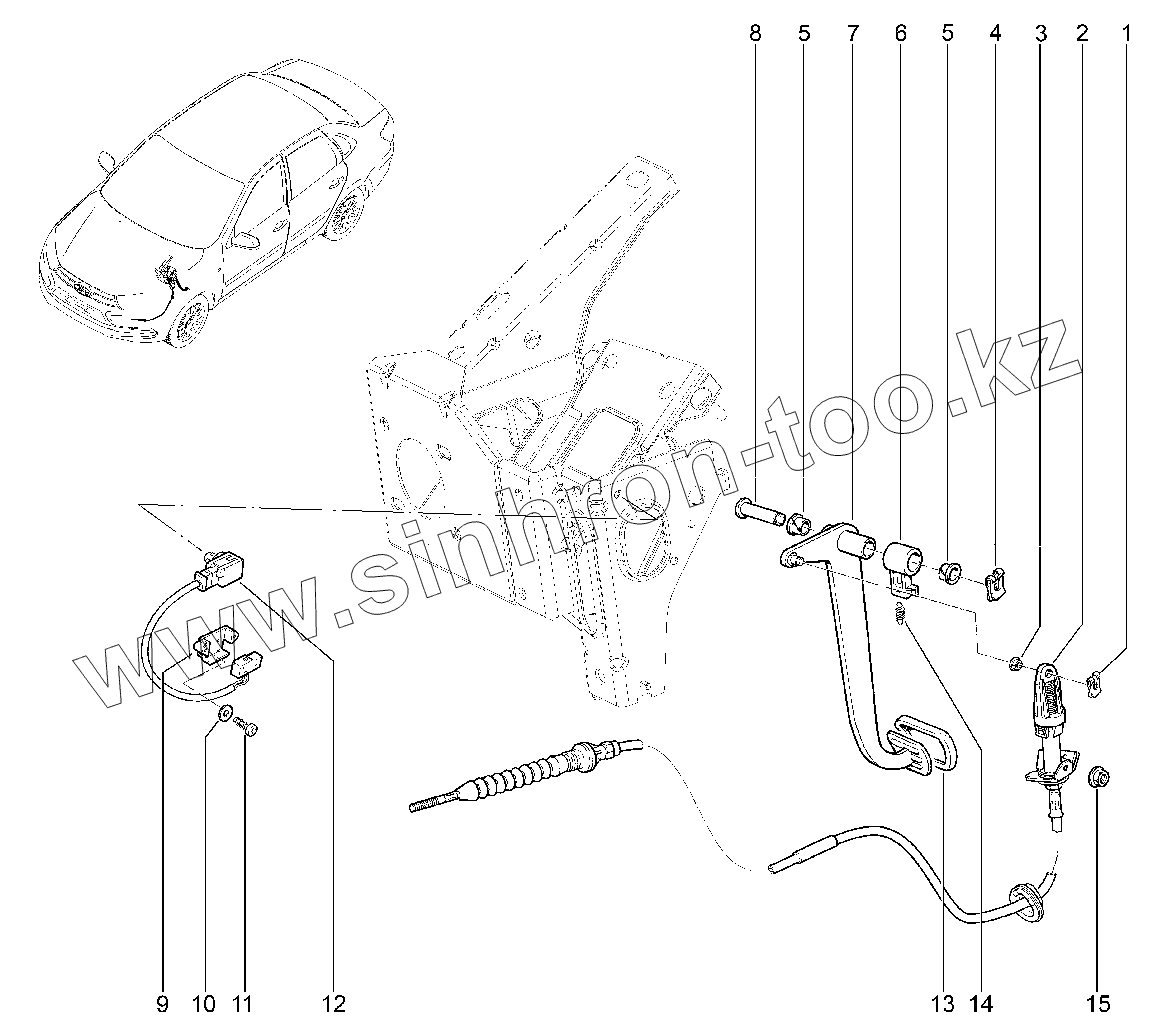 8 5 7 6 5 4 3 2 1

www.sinhron-too.kz

9 10 11 12 13 14 15