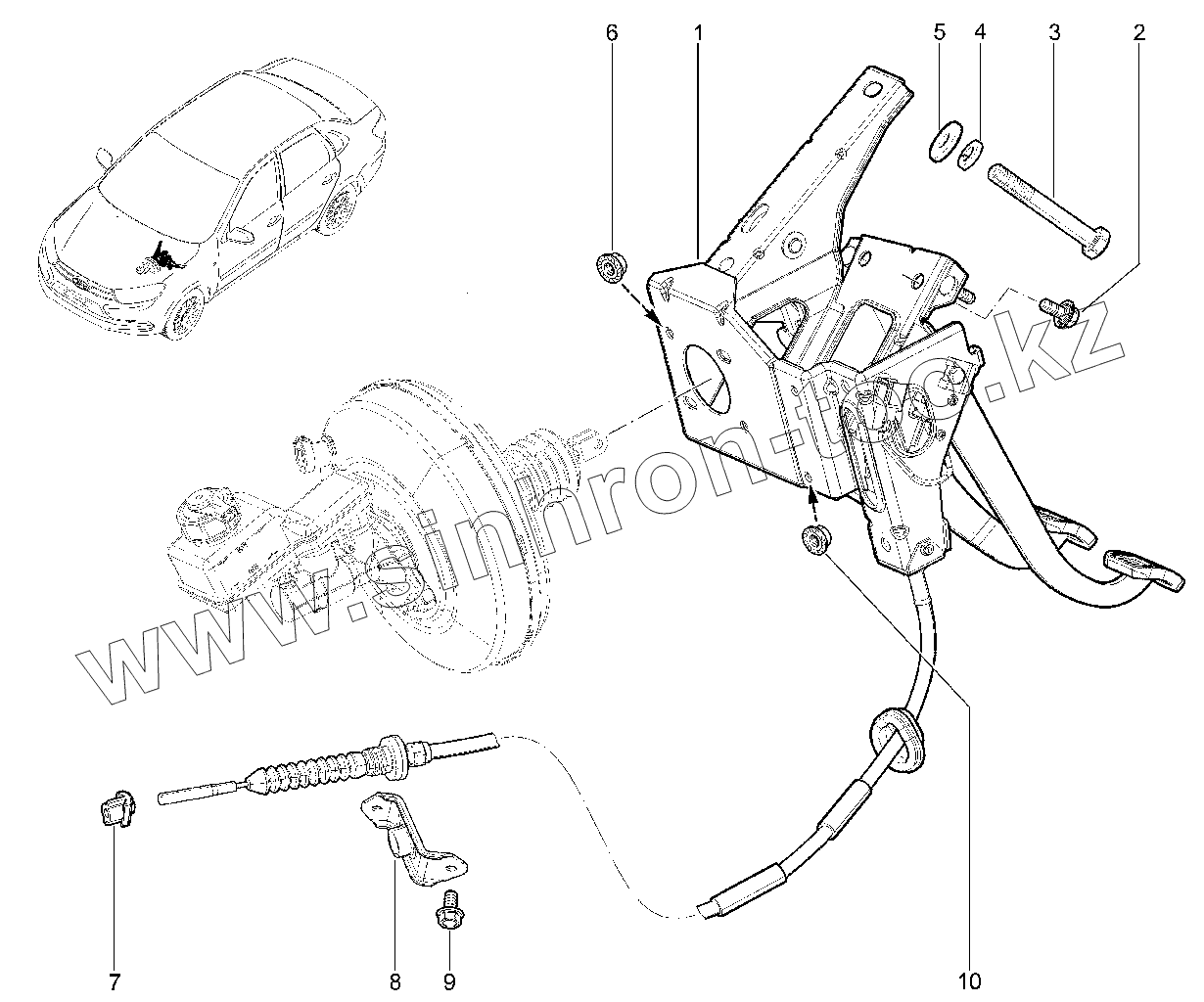 6
1
5
4
3
2
www.sinhron-tpc.kz
7
8
9
10