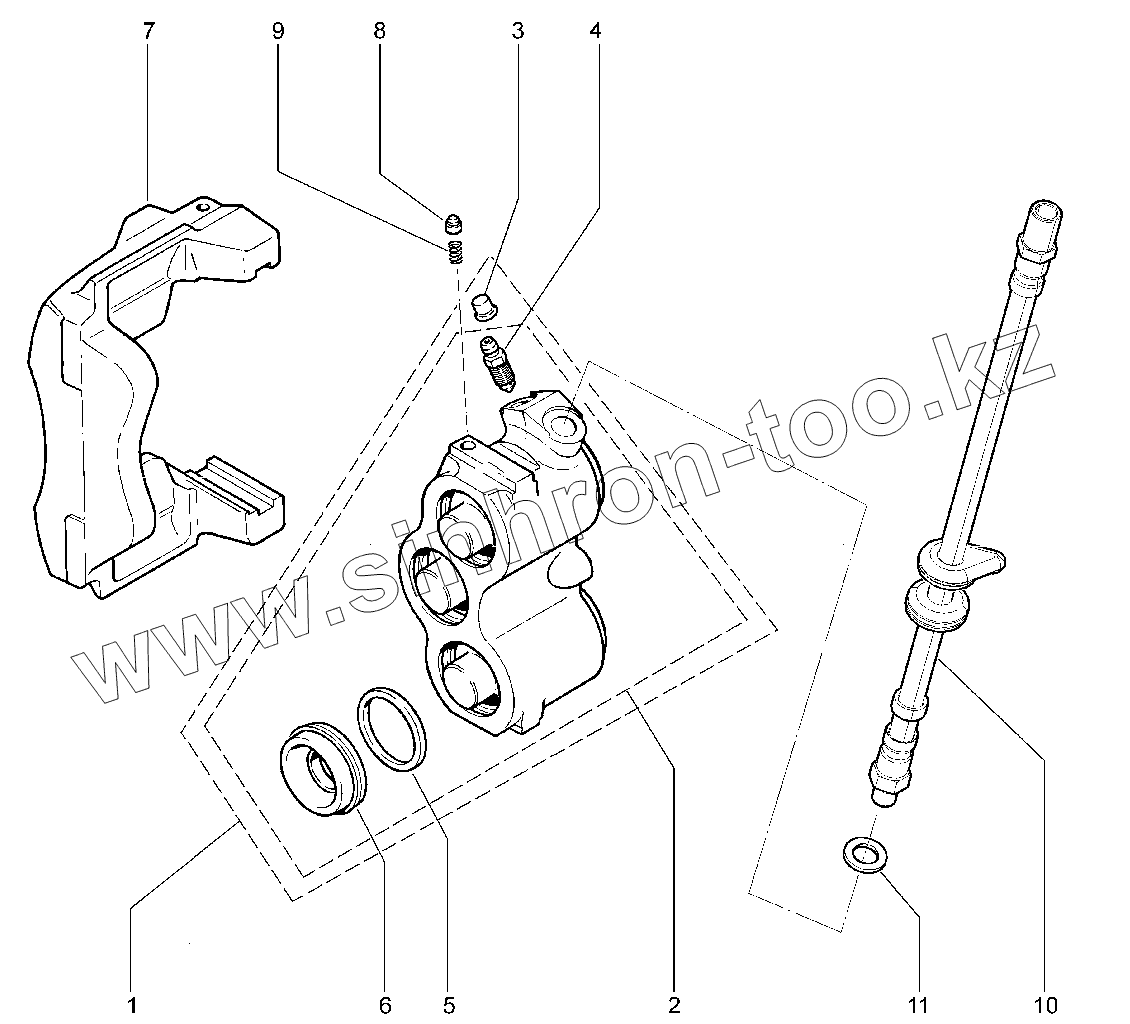 7 9 8 3 4

www.sinhron-too.kz

1 6 5 2 11 10